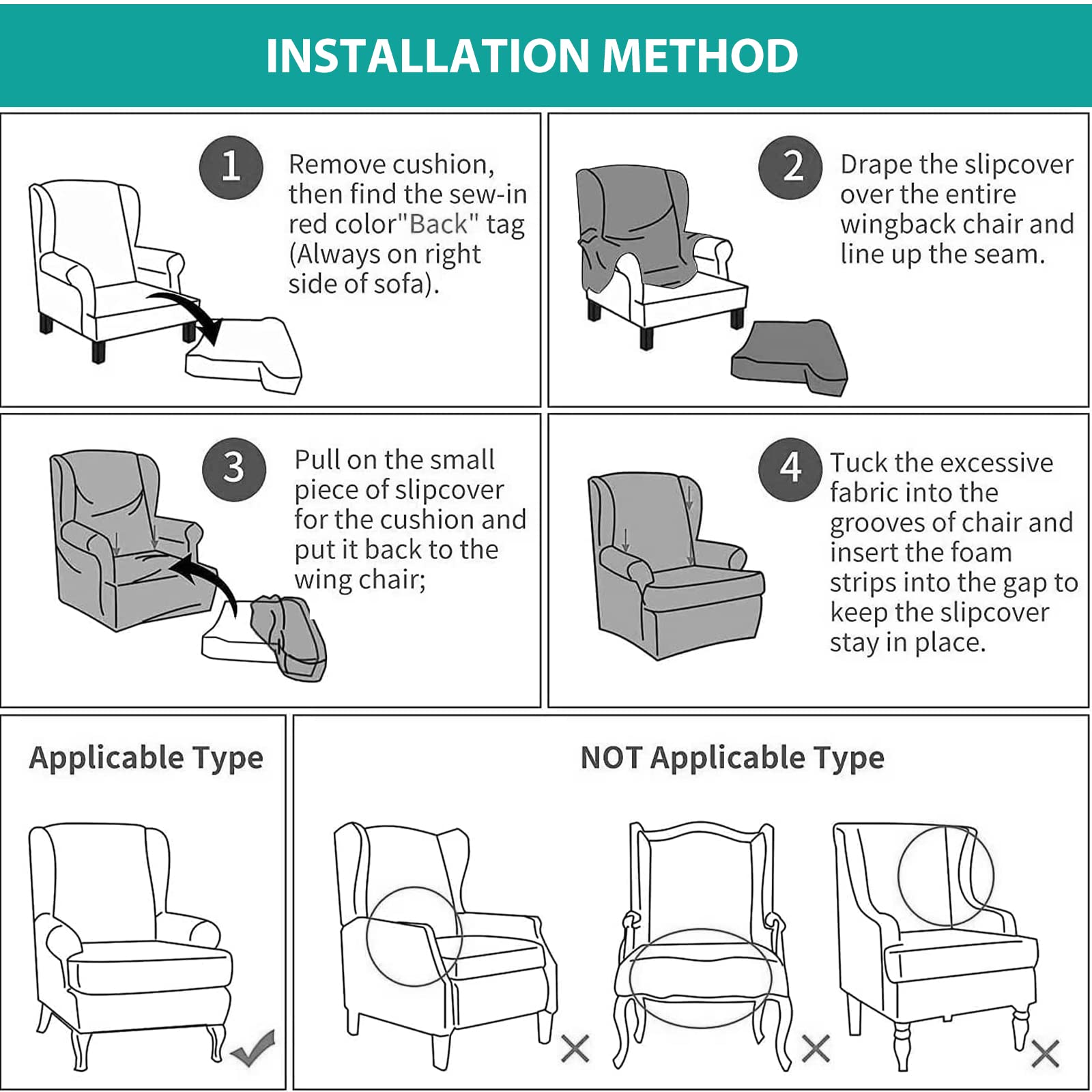 INSTALLATION METHOD

1 Remove cushion, then find the sew-in red color"Back" tag (Always on right side of sofa).

2 Drape the slipcover over the entire wingback chair and line up the seam.

3 Pull on the small piece of slipcover for the cushion and put it back to the wing chair;

4 Tuck the excessive fabric into the grooves of chair and insert the foam strips into the gap to keep the slipcover stay in place.

Applicable Type

NOT Applicable Type