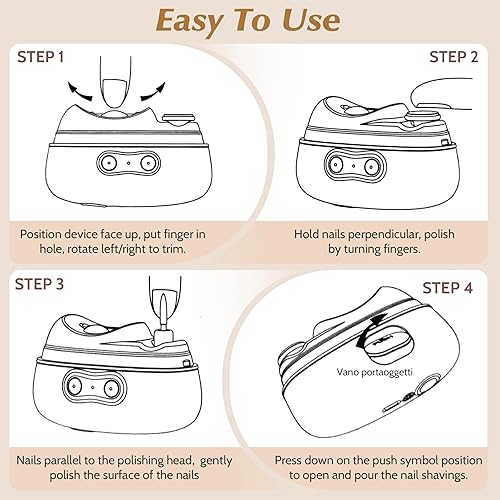 Easy To Use

STEP 1

Position device face up, put finger in hole, rotate left/right to trim.

STEP 2

Hold nails perpendicular, polish by turning fingers.

STEP 3

Nails parallel to the polishing head, gently polish the surface of the nails

STEP 4

PUSH

Vano portaoggetti

Press down on the push symbol position to open and pour the nail shavings.