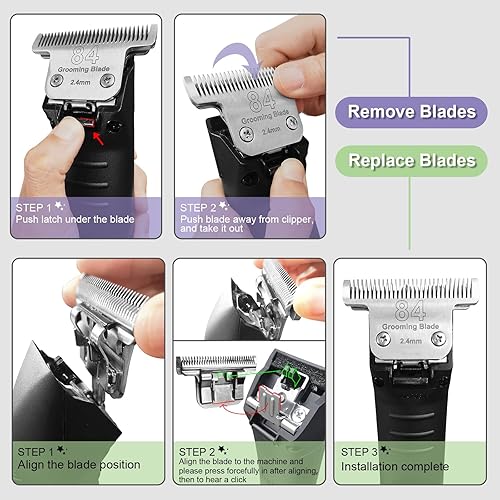 84
Grooming Blade
2.4mm

STEP 1
Push latch under the blade

84
Grooming Blade
2.4mm

STEP 2
Push blade away from clipper, and take it out

Remove Blades

Replace Blades

STEP 1
Align the blade position

STEP 2
Align the blade to the machine and please press forcefully in after aligning, then to hear a click

84
Grooming Blade
2.4mm

STEP 3
Installation complete