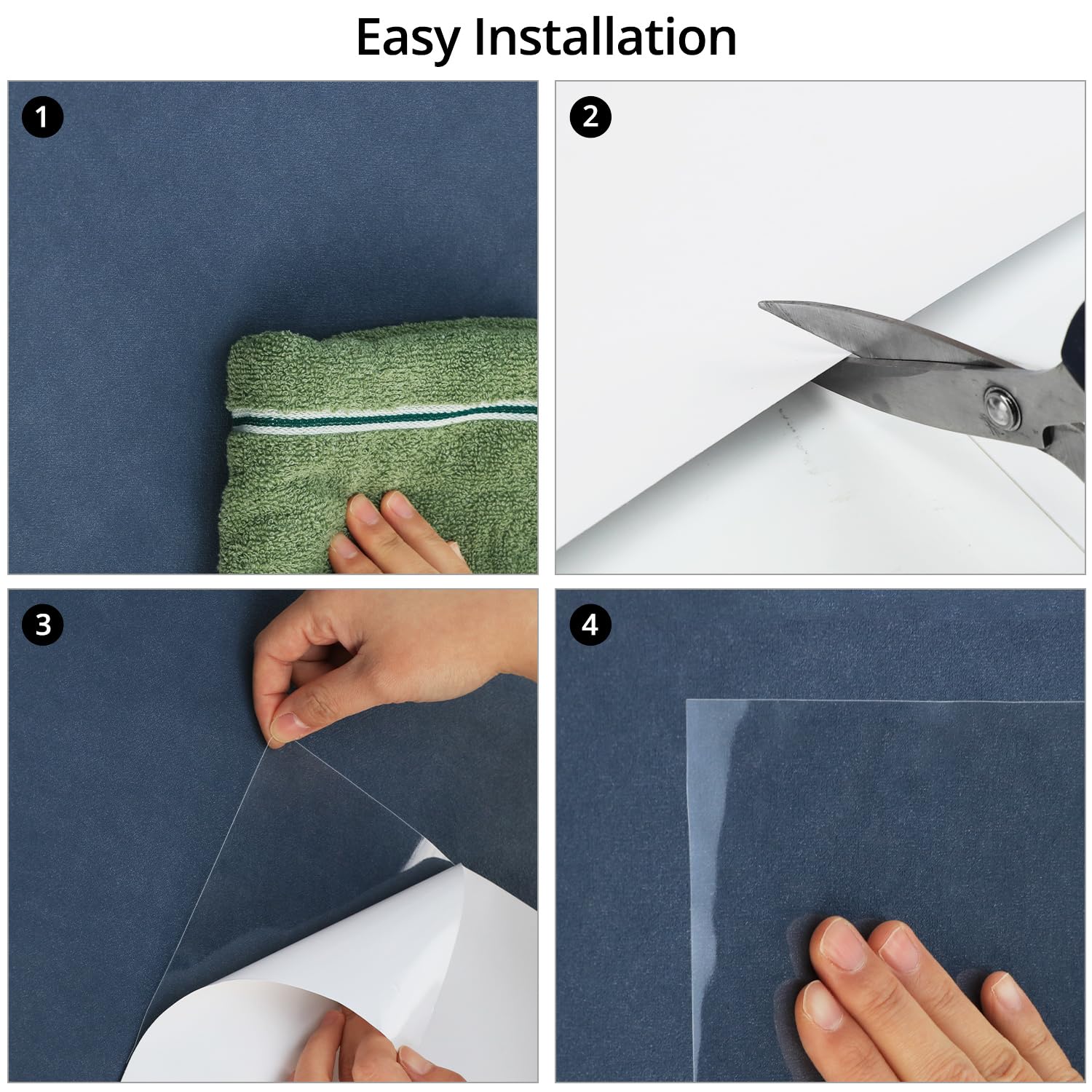 Easy Installation

1

2

3

4