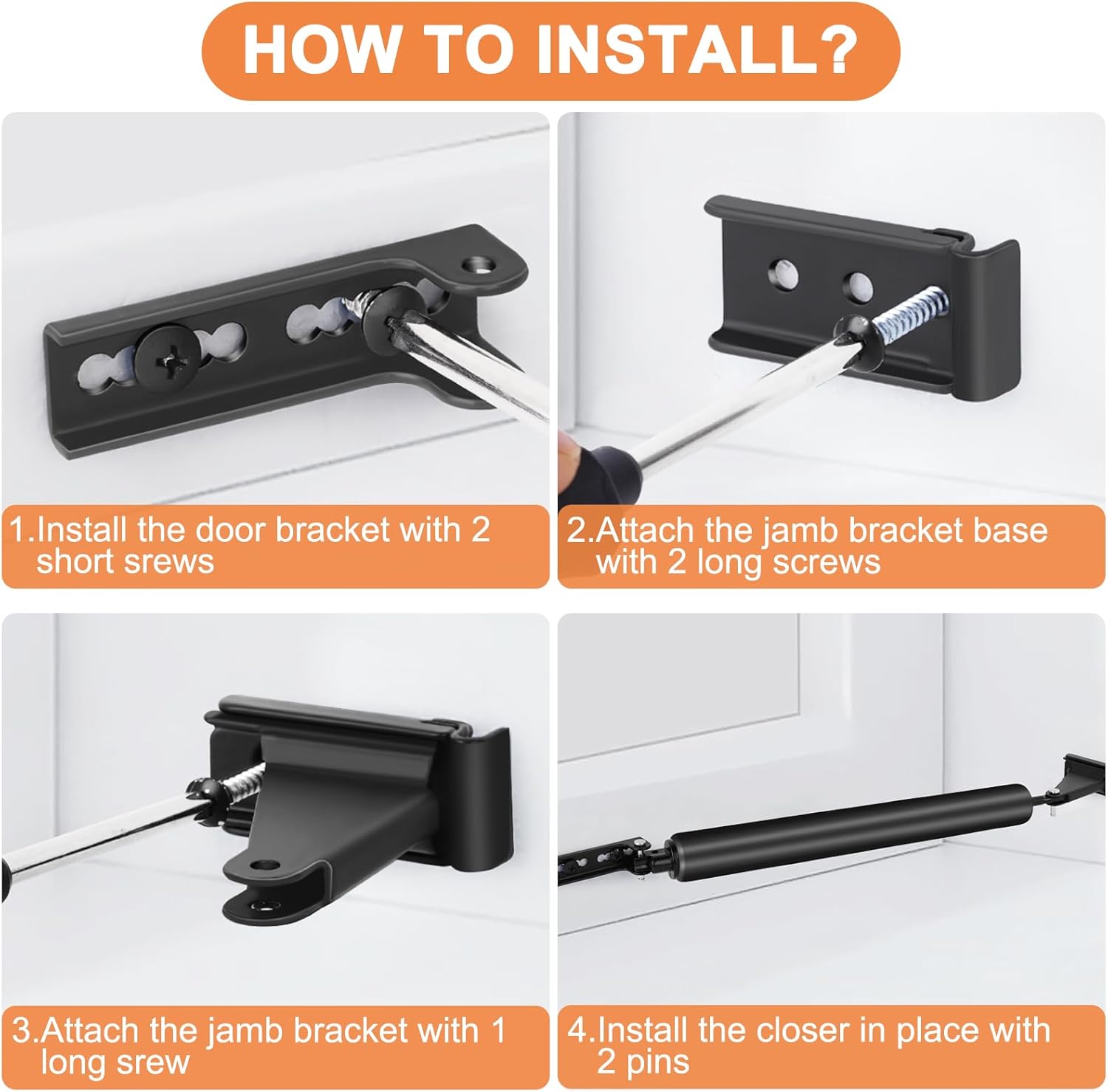 HOW TO INSTALL?

1.Install the door bracket with 2 short srews

2.Attach the jamb bracket base with 2 long screws

3.Attach the jamb bracket with 1 long srew

4.Install the closer in place with 2 pins