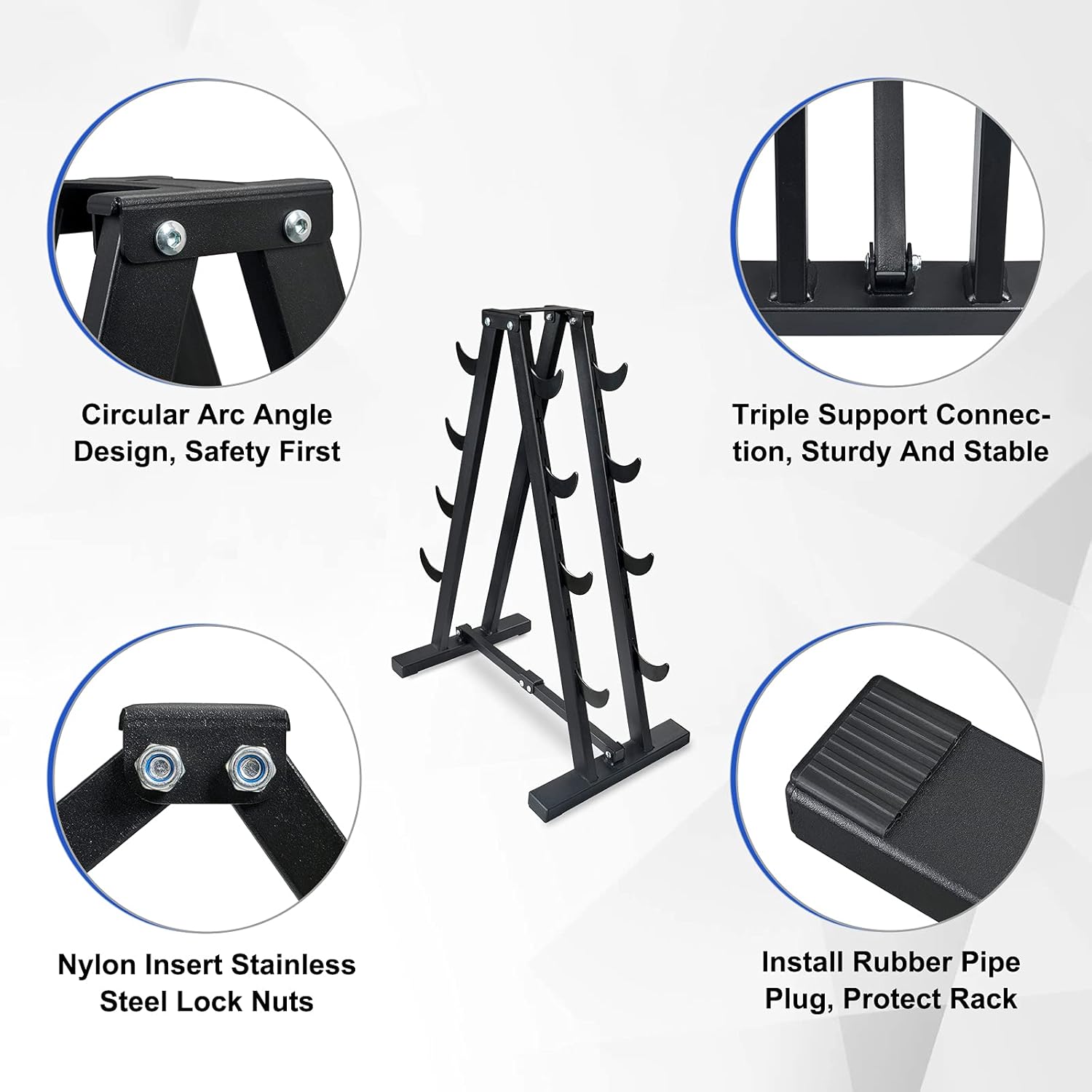 Circular Arc Angle Design, Safety First

Triple Support Connection, Sturdy And Stable

Nylon Insert Stainless Steel Lock Nuts

Install Rubber Pipe Plug, Protect Rack