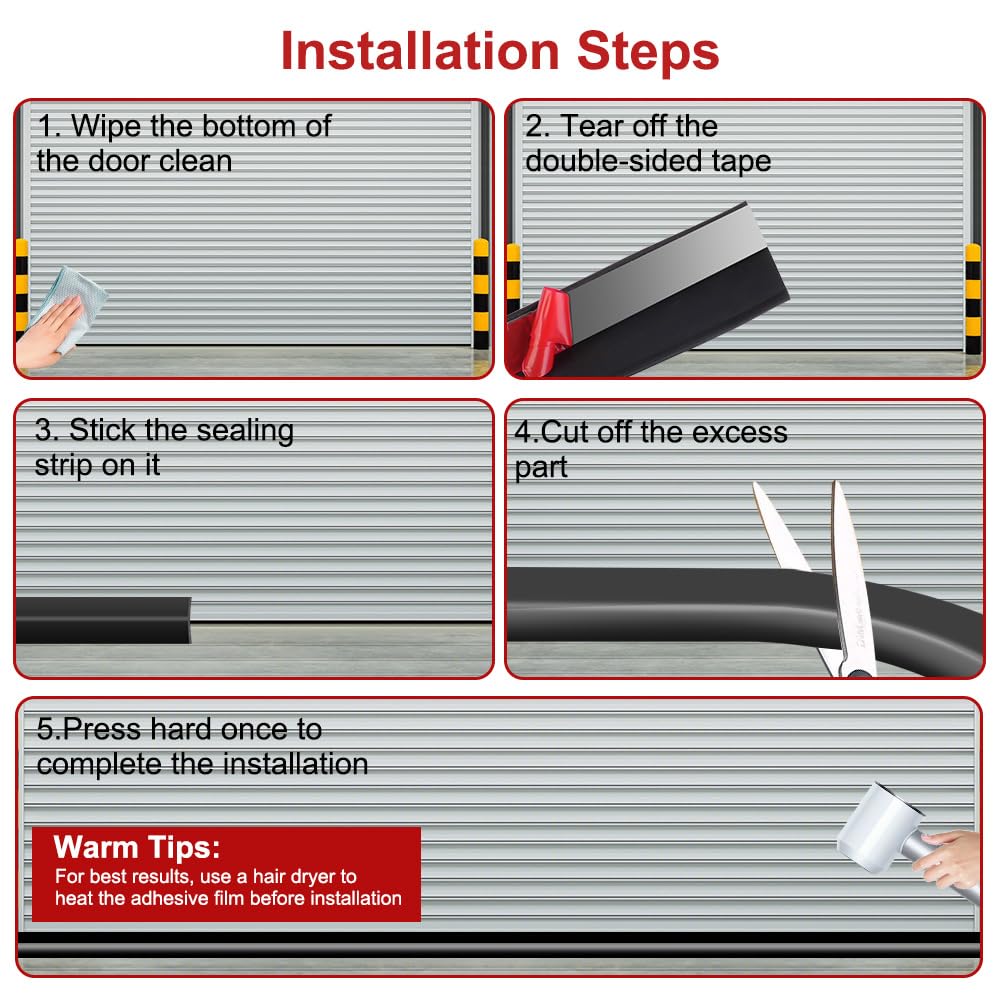 Installation Steps

1. Wipe the bottom of the door clean

2. Tear off the double-sided tape

3. Stick the sealing strip on it

4.Cut off the excess part

5.Press hard once to complete the installation

Warm Tips:
For best results, use a hair dryer to heat the adhesive film before installation