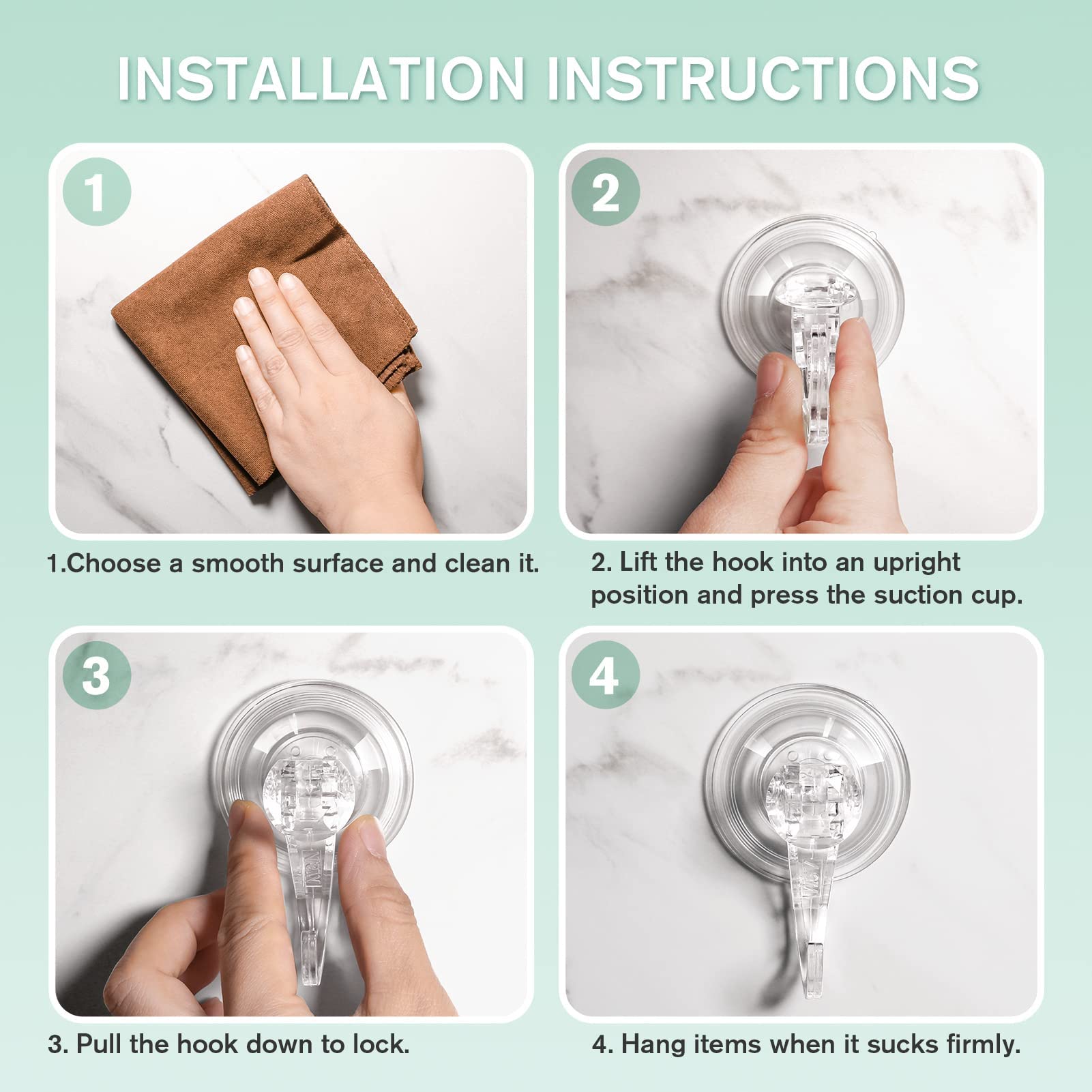 INSTALLATION INSTRUCTIONS

1

1.Choose a smooth surface and clean it.

2

2. Lift the hook into an upright position and press the suction cup.

3

3. Pull the hook down to lock.

4

4. Hang items when it sucks firmly.