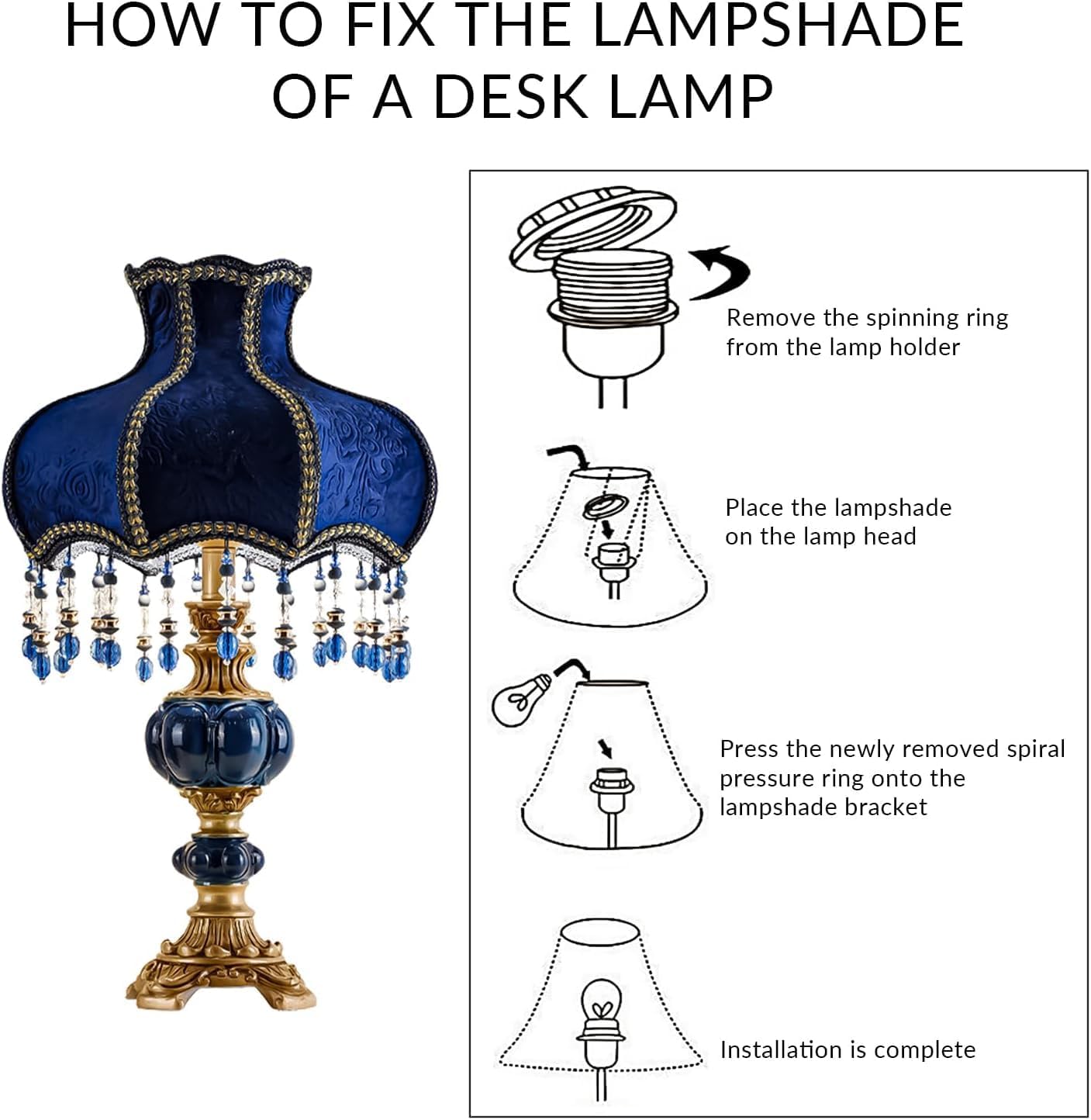 HOW TO FIX THE LAMPSHADE OF A DESK LAMP

Remove the spinning ring from the lamp holder

Place the lampshade on the lamp head

Press the newly removed spiral pressure ring onto the lampshade bracket

Installation is complete