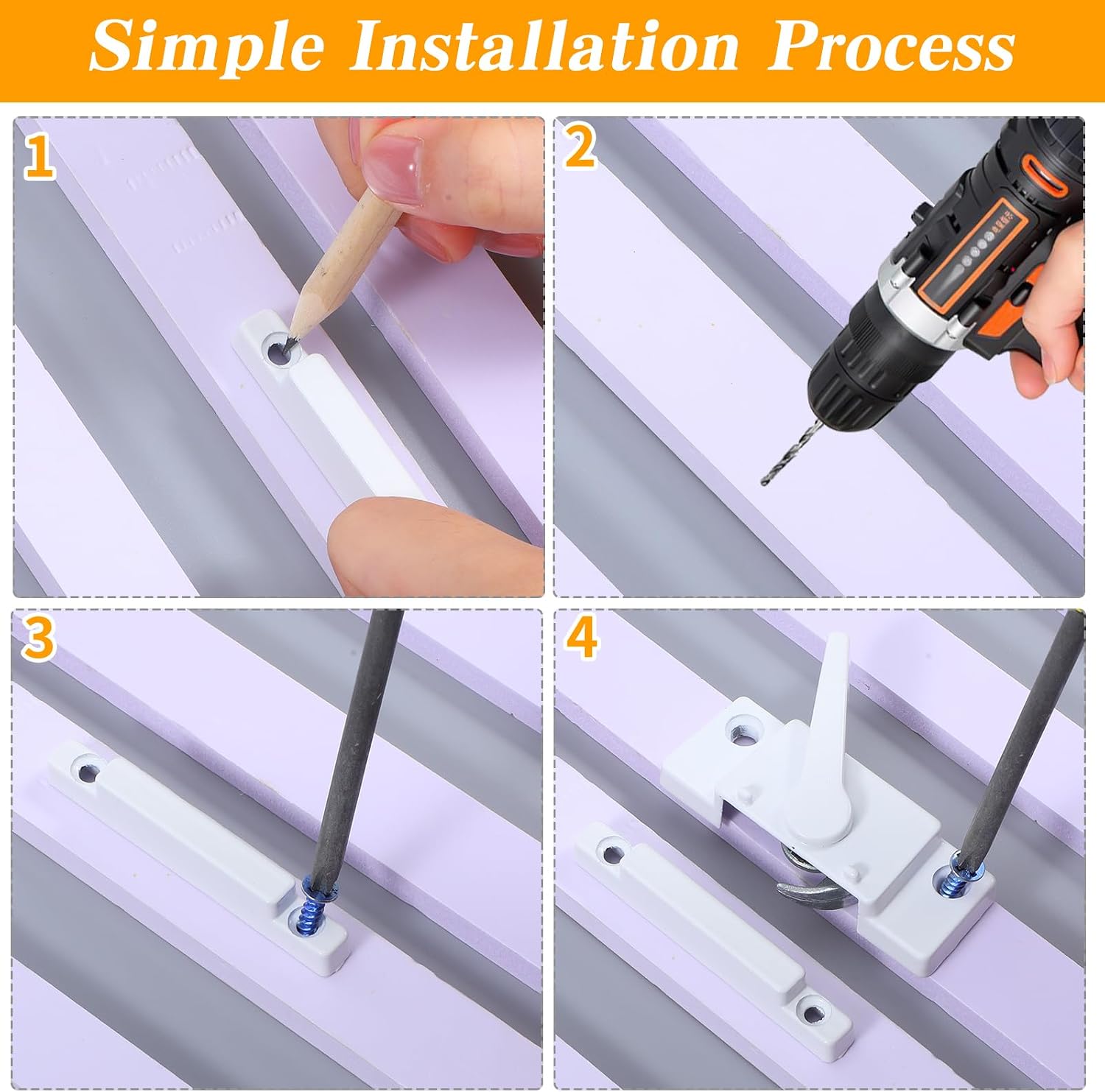 Simple Installation Process

1

2

3

4