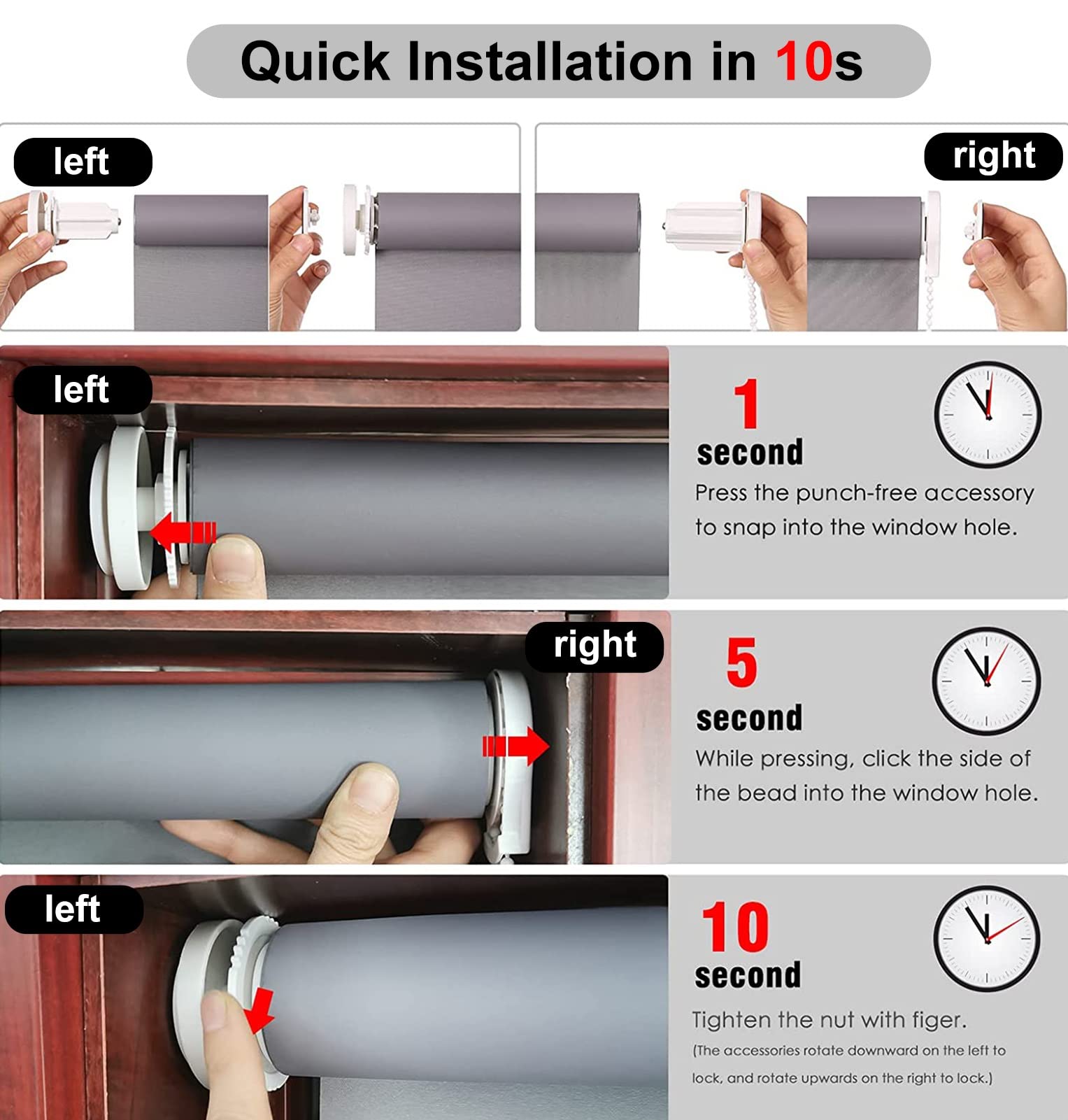 Quick Installation in 10s

left

right

left

1 second

Press the punch-free accessory to snap into the window hole.

right

5 second

While pressing, click the side of the bead into the window hole.

left

10 second

Tighten the nut with figer.

(The accessories rotate downward on the left to lock, and rotate upwards on the right to lock.)