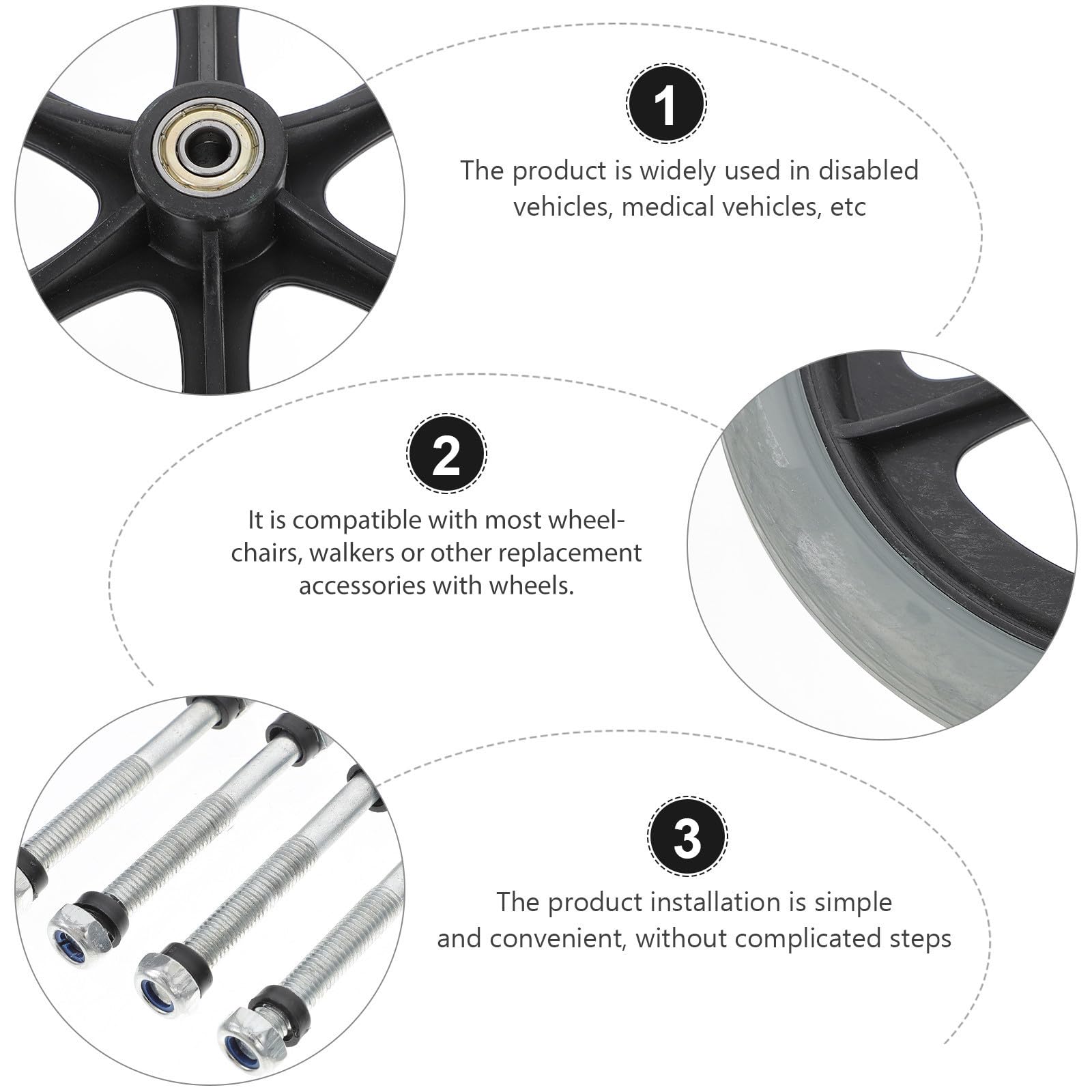 1

The product is widely used in disabled vehicles, medical vehicles, etc

2

It is compatible with most wheelchairs, walkers or other replacement accessories with wheels.

3

The product installation is simple and convenient, without complicated steps