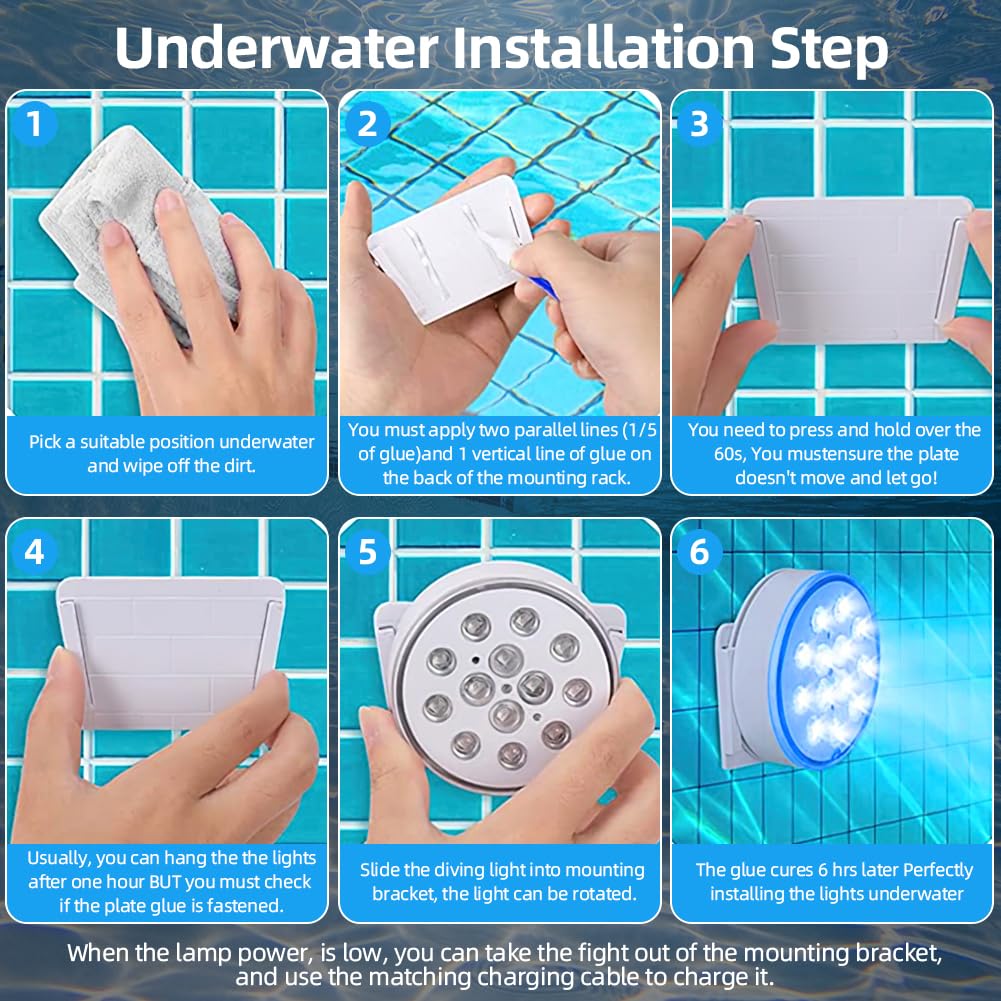 Underwater Installation Step

1

Pick a suitable position underwater and wipe off the dirt.

2

You must apply two parallel lines (1/5 of glue)and 1 vertical line of glue on the back of the mounting rack.

3

You need to press and hold over the 60s, You mustensure the plate doesn't move and let go!

4

Usually, you can hang the the lights after one hour BUT you must check if the plate glue is fastened.

5

Slide the diving light into mounting bracket, the light can be rotated.

6

The glue cures 6 hrs later Perfectly installing the lights underwater

When the lamp power, is low, you can take the fight out of the mounting bracket, and use the matching charging cable to charge it.