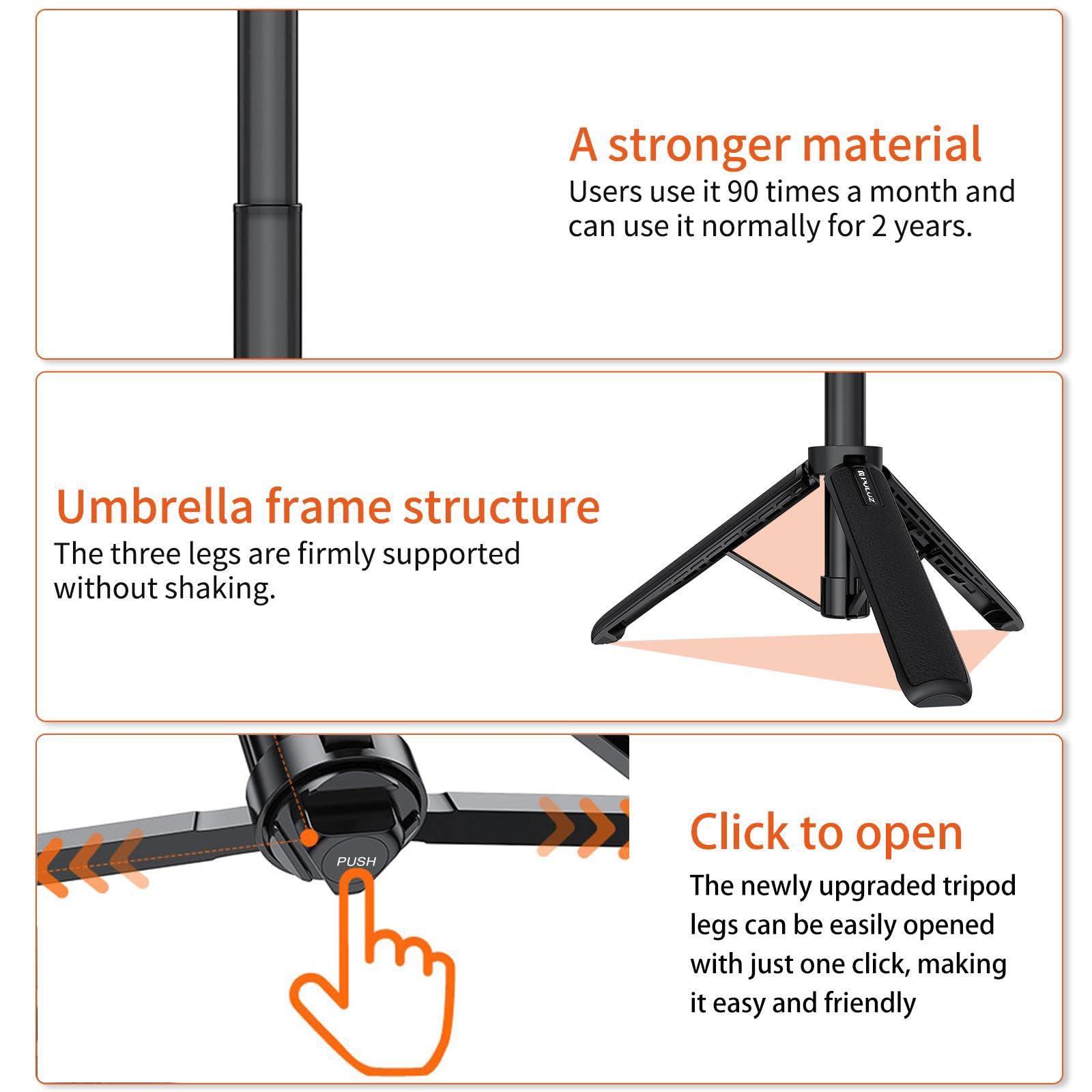 A stronger material
Users use it 90 times a month and can use it normally for 2 years.

Umbrella frame structure
The three legs are firmly supported without shaking.

PULUZ

PUSH

Click to open
The newly upgraded tripod legs can be easily opened with just one click, making it easy and friendly