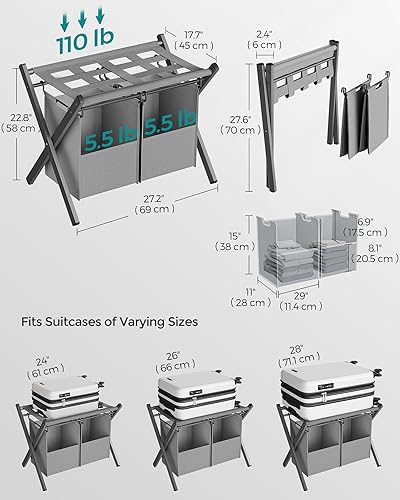 110 lb

17.7"
( 45 cm )

22.8"
( 58 cm )

5.5 lb
5.5 lb

27.2"
( 69 cm )

2.4"
( 6 cm )

27.6"
( 70 cm )

15"
( 38 cm )

6.9"
( 17.5 cm )

8.1"
( 20.5 cm )

11"
( 28 cm )

29"
( 11.4 cm )

Fits Suitcases of Varying Sizes

24"
( 61 cm )

26"
( 66 cm )

28"
( 71.1 cm )