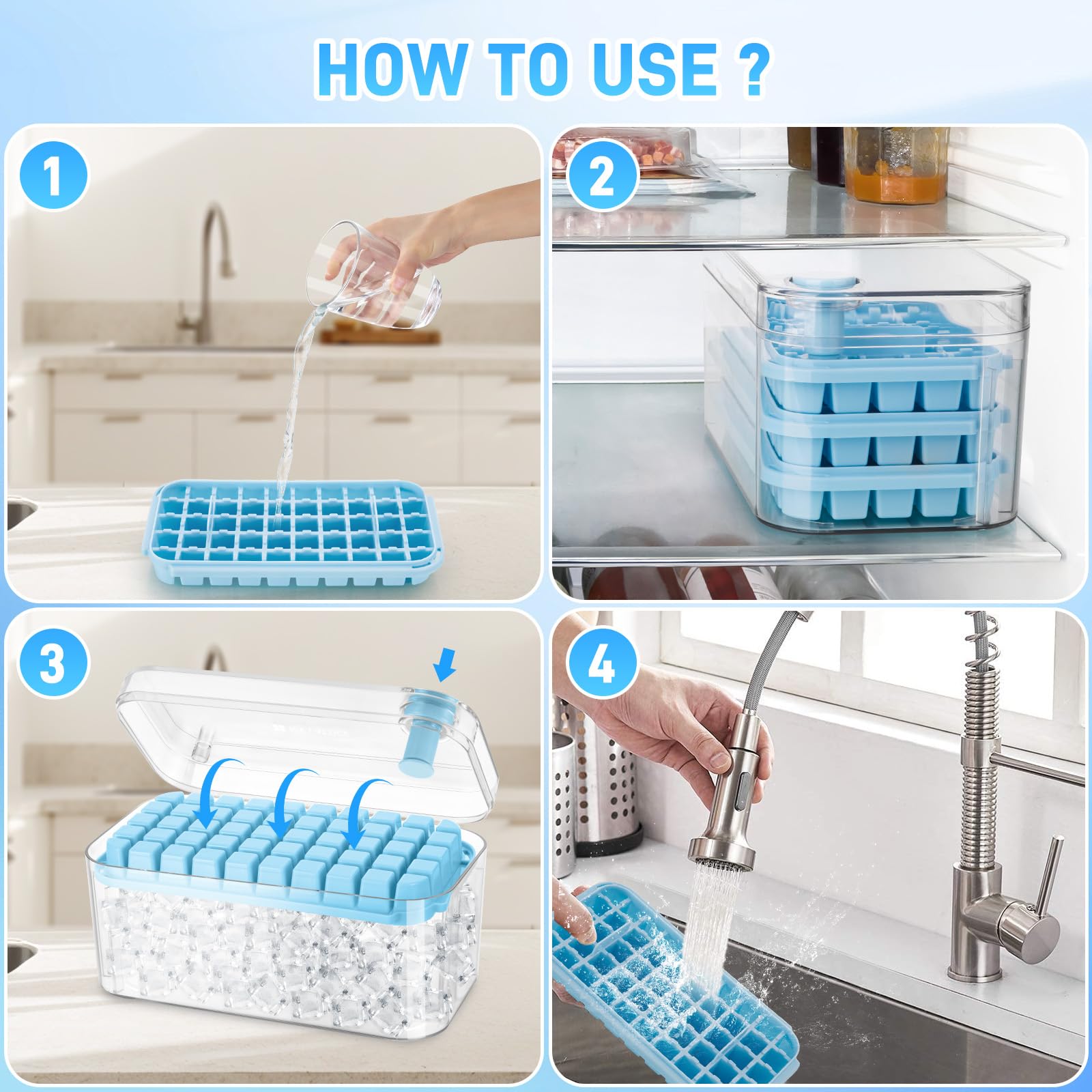 HOW TO USE ?

1

2

3

4