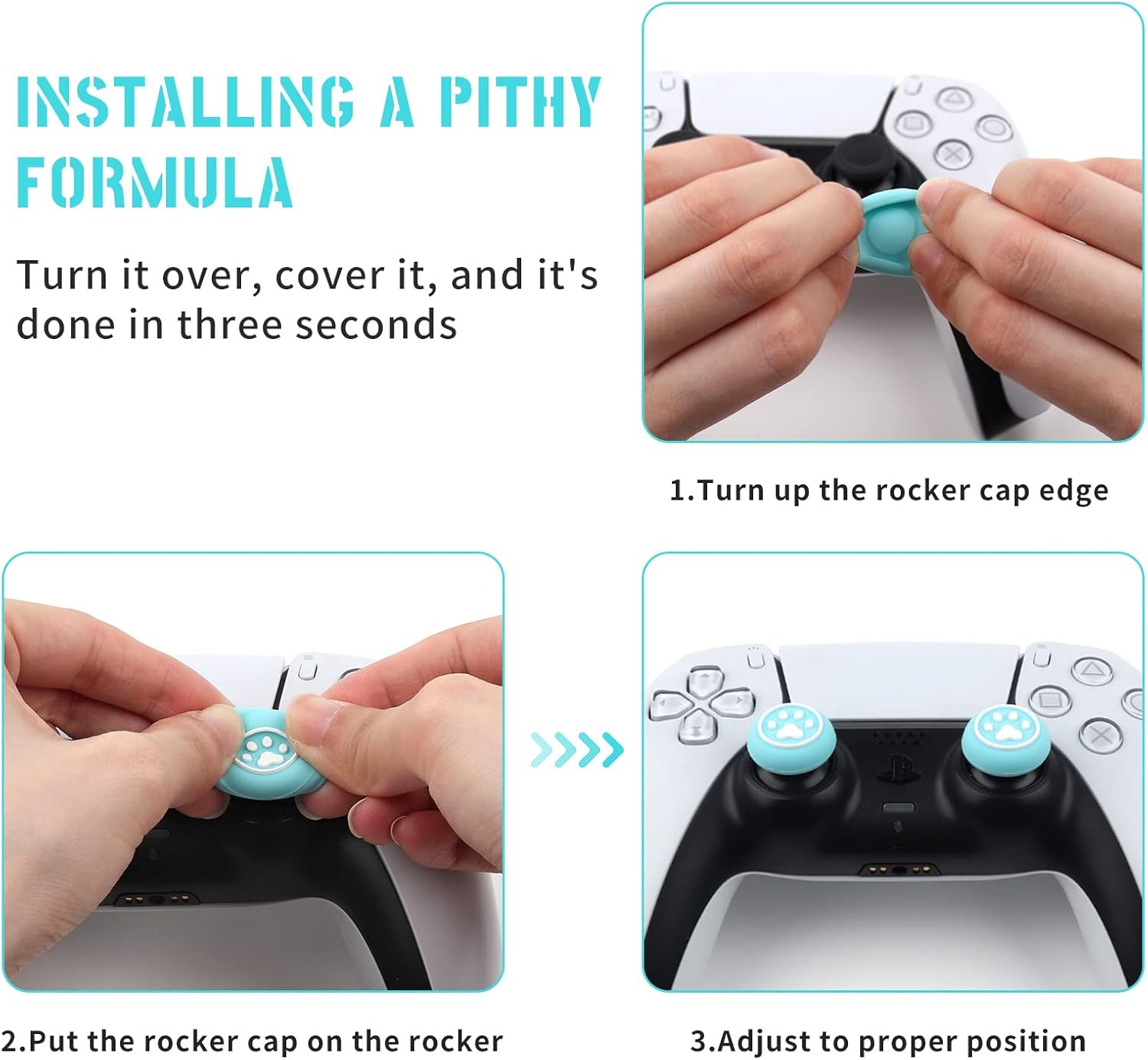 INSTALLING A PITHY FORMULA

Turn it over, cover it, and it's done in three seconds

1.Turn up the rocker cap edge

2.Put the rocker cap on the rocker

3.Adjust to proper position