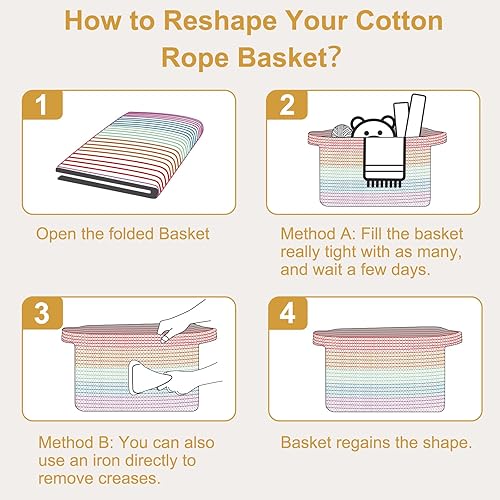 How to Reshape Your Cotton Rope Basket?

1

Open the folded Basket

2

Method A: Fill the basket really tight with as many, and wait a few days.

3

Method B: You can also use an iron directly to remove creases.

4

Basket regains the shape.