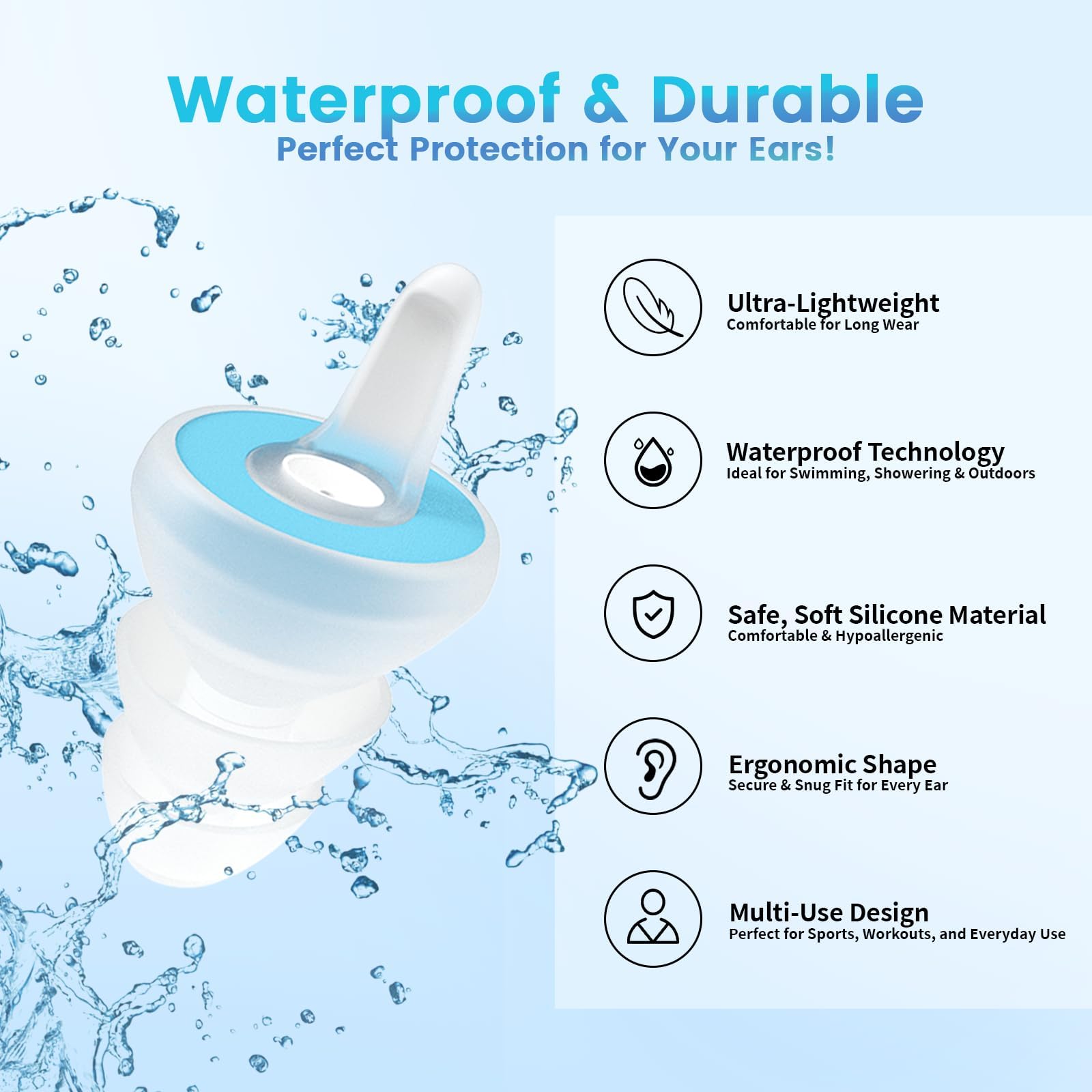 Waterproof & Durable
Perfect Protection for Your Ears!

Ultra-Lightweight
Comfortable for Long Wear

Waterproof Technology
Ideal for Swimming, Showering & Outdoors

Safe, Soft Silicone Material
Comfortable & Hypoallergenic

Ergonomic Shape
Secure & Snug Fit for Every Ear

Multi-Use Design
Perfect for Sports, Workouts, and Everyday Use