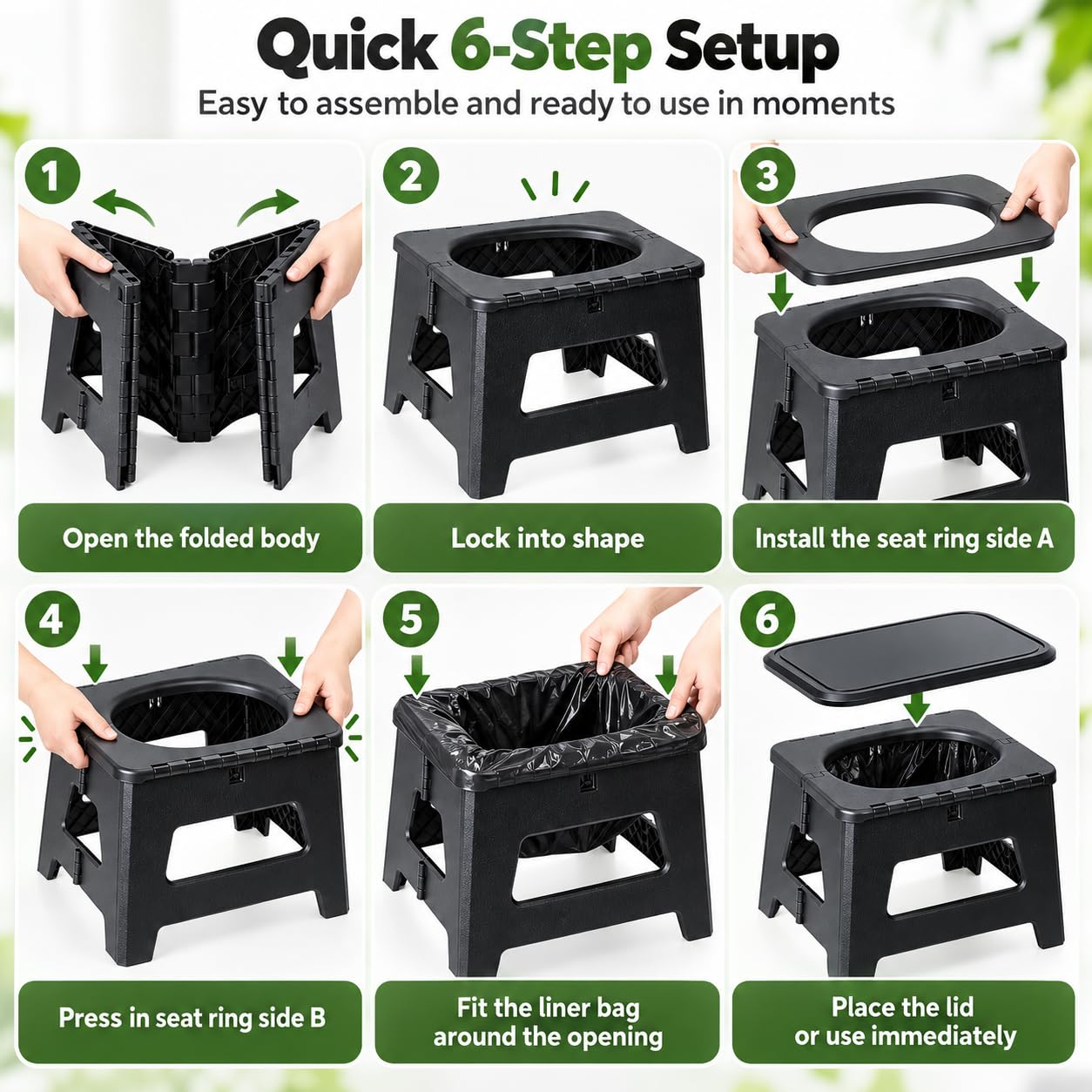 Quick 6-Step Setup

Easy to assemble and ready to use in moments

1

Open the folded body

2

Lock into shape

3

Install the seat ring side A

4

Press in seat ring side B

5

Fit the liner bag around the opening

6

Place the lid or use immediately