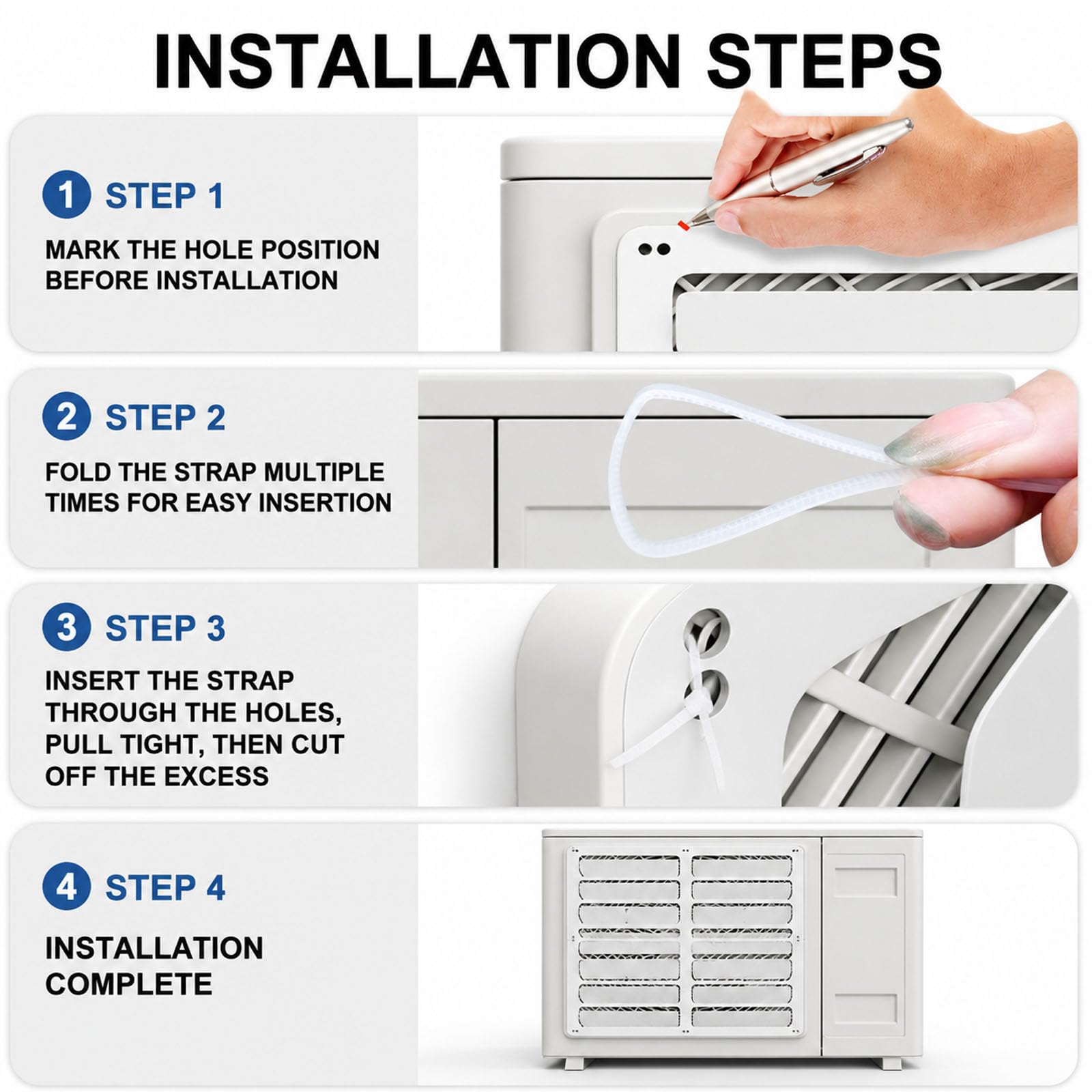 INSTALLATION STEPS

1 STEP 1

MARK THE HOLE POSITION BEFORE INSTALLATION

2 STEP 2

FOLD THE STRAP MULTIPLE TIMES FOR EASY INSERTION

3 STEP 3

INSERT THE STRAP THROUGH THE HOLES, PULL TIGHT, THEN CUT OFF THE EXCESS

4 STEP 4

INSTALLATION COMPLETE