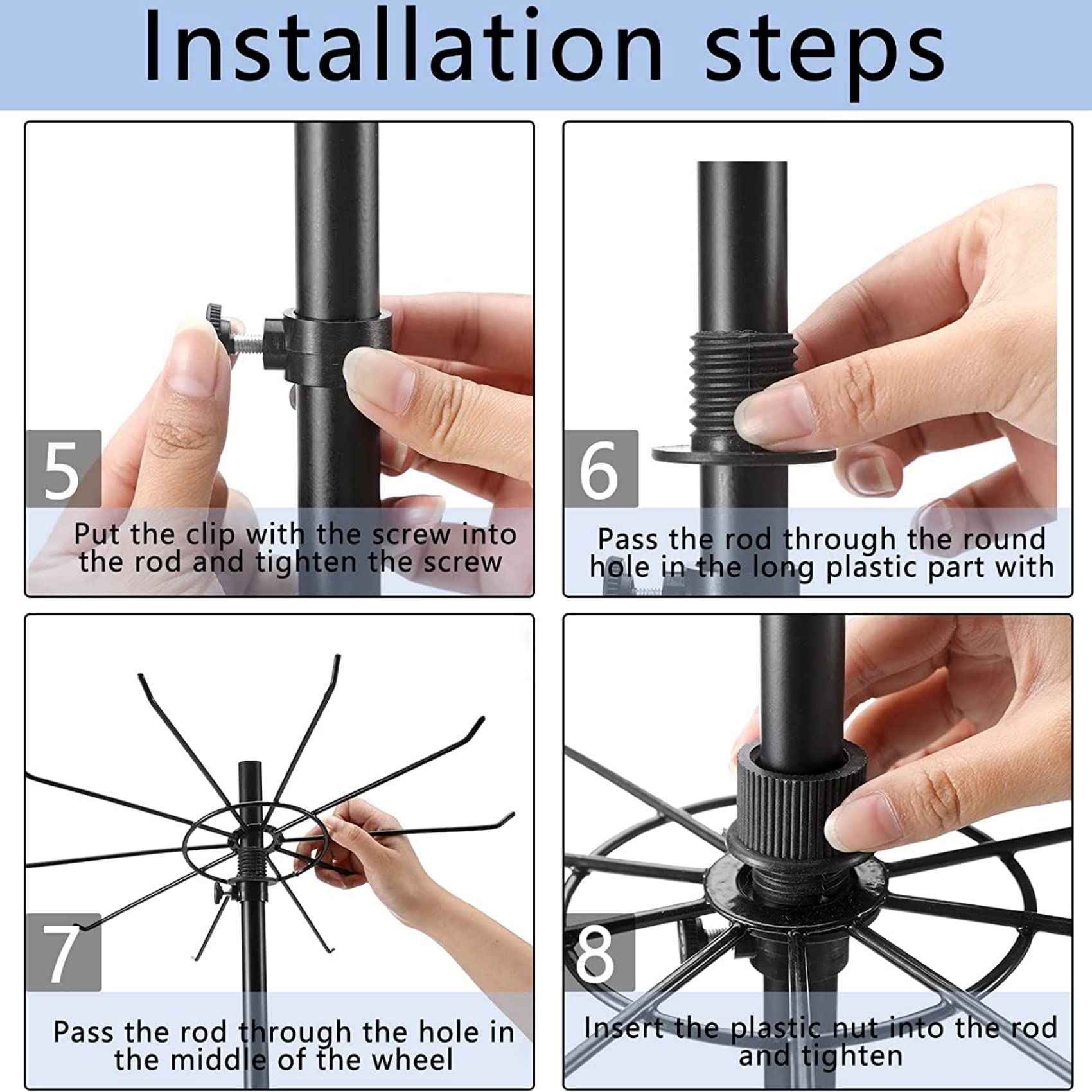 Installation steps

5

Put the clip with the screw into the rod and tighten the screw

6

Pass the rod through the round hole in the long plastic part with

7

Pass the rod through the hole in the middle of the wheel

8

Insert the plastic nut into the rod and tighten