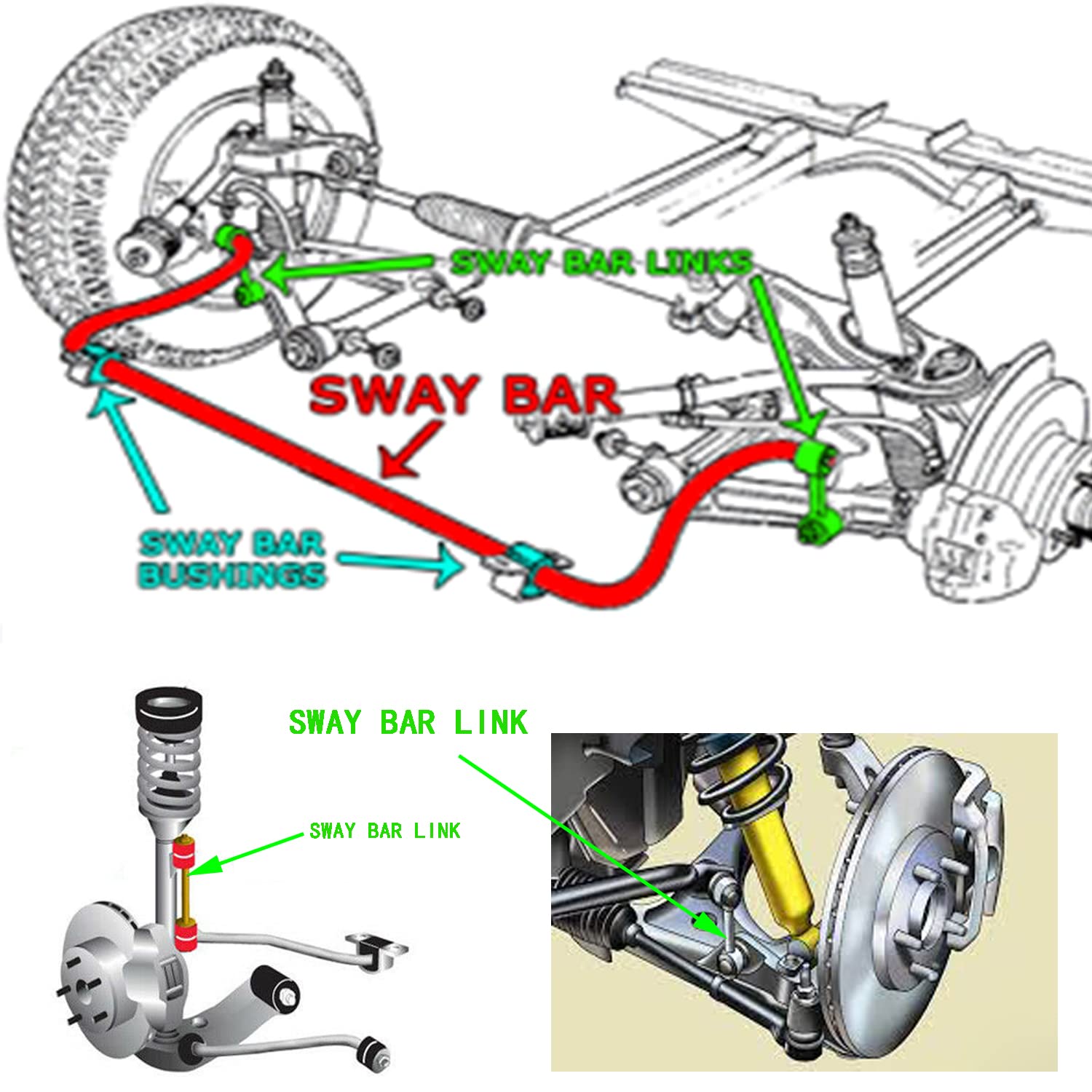 SWAY BAR LINKS

SWAY BAR

SWAY BAR BUSHINGS

SWAY BAR LINK

SWAY BAR LINK