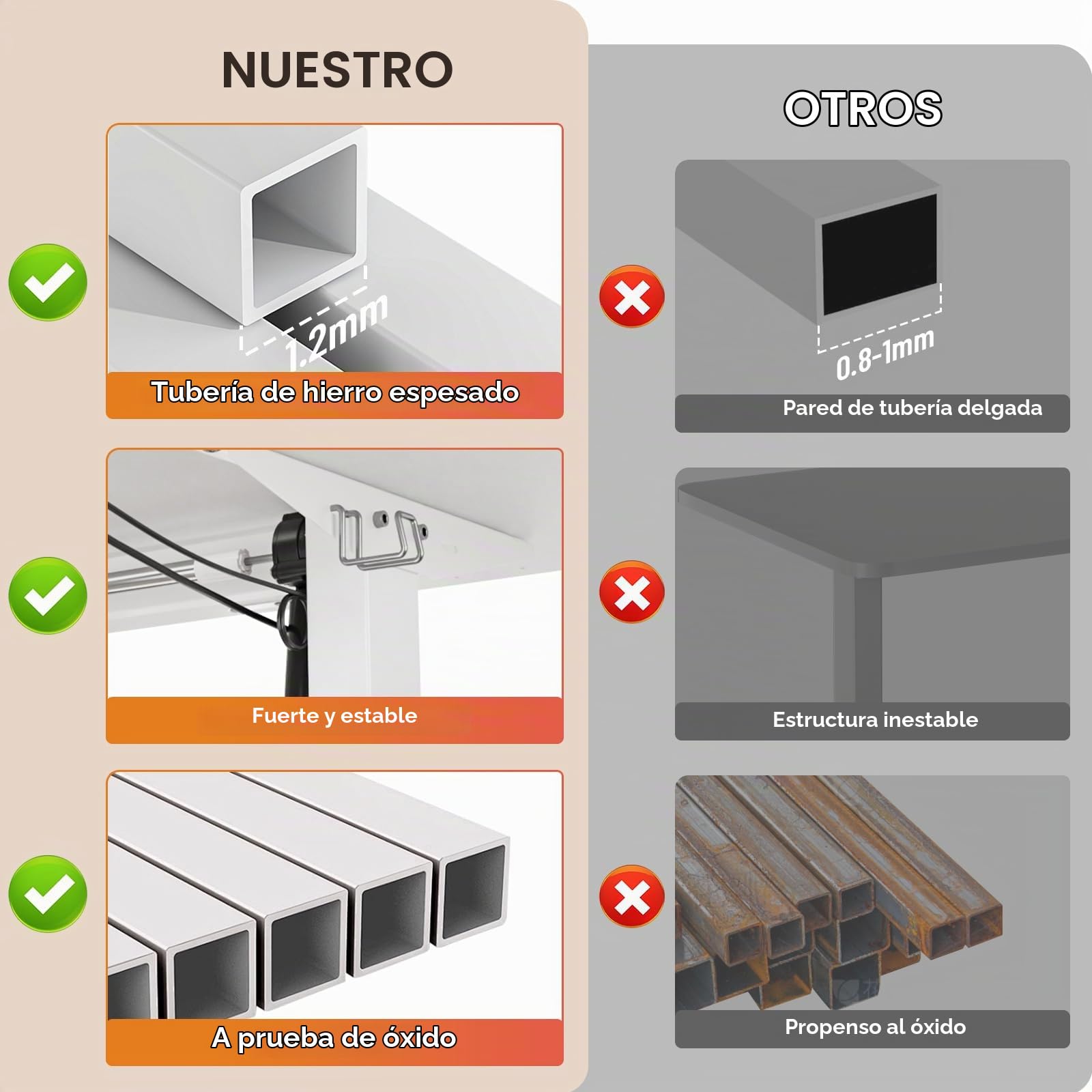 NUESTRO

1.2mm

Tubería de hierro espesado

Fuerte y estable

A prueba de óxido

OTROS

0.8-1mm

Pared de tubería delgada

Estructura inestable

Propenso al óxido