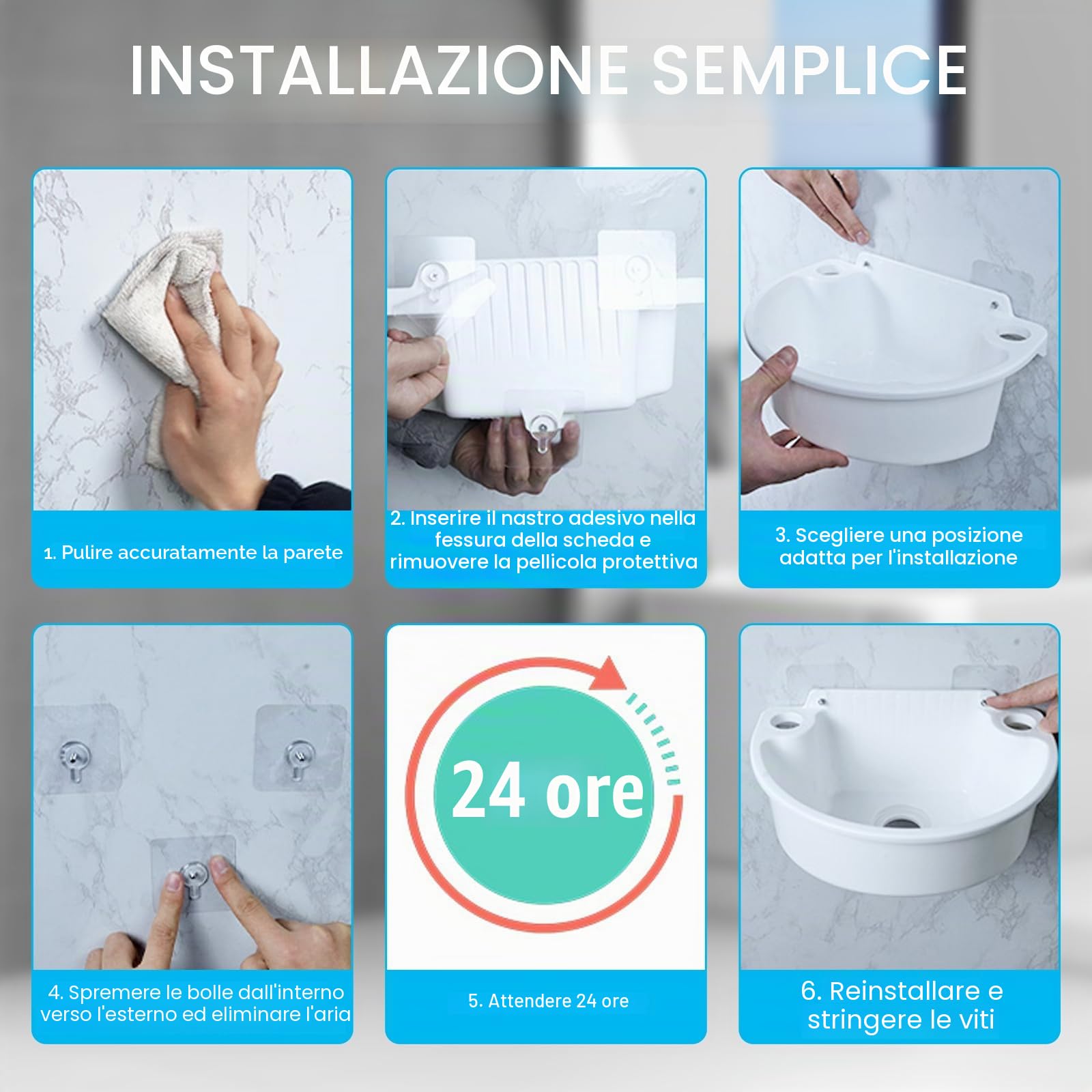 INSTALLAZIONE SEMPLICE

1. Pulire accuratamente la parete

2. Inserire il nastro adesivo nella fessura della scheda e rimuovere la pellicola protettiva

3. Scegliere una posizione adatta per l'installazione

4. Spremere le bolle dall'interno verso l'esterno ed eliminare l'aria

24 ore

5. Attendere 24 ore

6. Reinstallare e stringere le viti