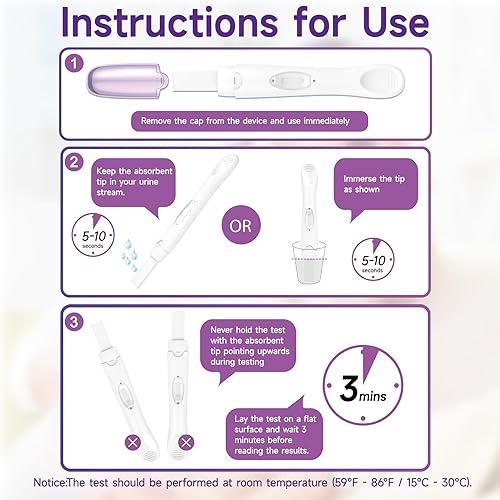 Instructions for Use

1

Remove the cap from the device and use immediately

2

Keep the absorbent tip in your urine stream.

5-10 seconds

OR

Immerse the tip as shown

5-10 seconds

3

Never hold the test with the absorbent tip pointing upwards during testing

3 mins

Lay the test on a flat surface and wait 3 minutes before reading the results.

Notice:The test should be performed at room temperature (59°F - 86°F / 15°C - 30°C).