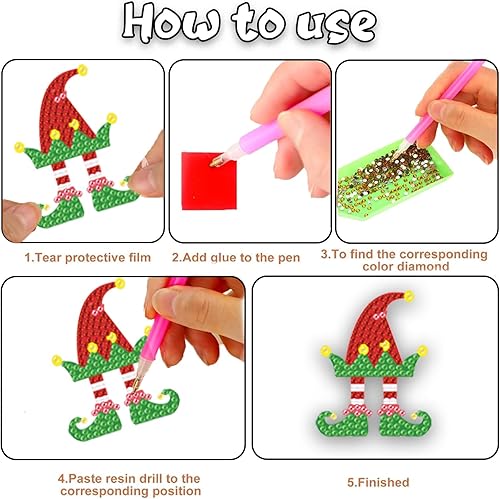 How to use

1.Tear protective film

2.Add glue to the pen

3.To find the corresponding color diamond

4.Paste resin drill to the corresponding position

5.Finished