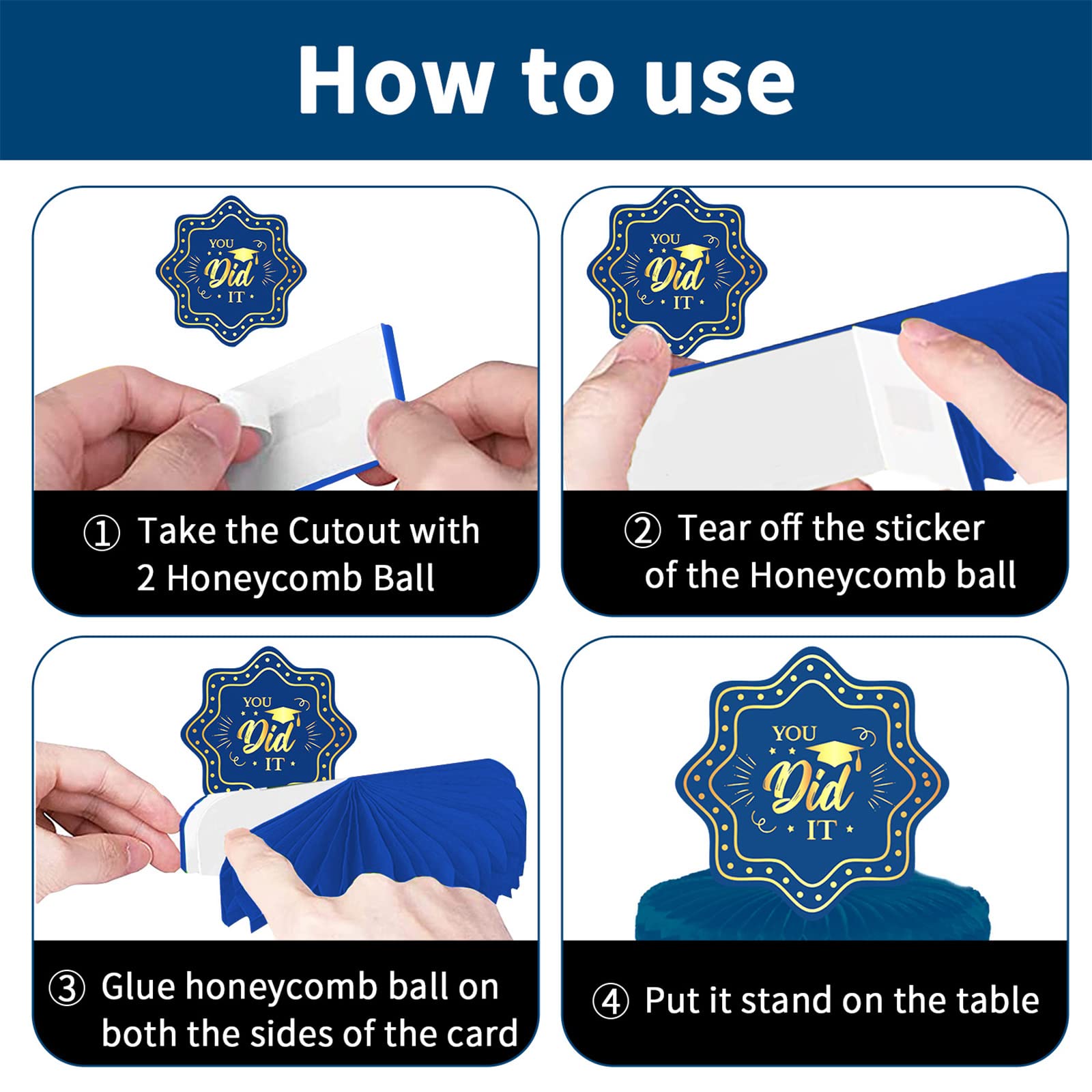 How to use

YOU Did IT

① Take the Cutout with 2 Honeycomb Ball

YOU Did IT

② Tear off the sticker of the Honeycomb ball

YOU Did IT

③ Glue honeycomb ball on both the sides of the card

YOU Did IT

④ Put it stand on the table