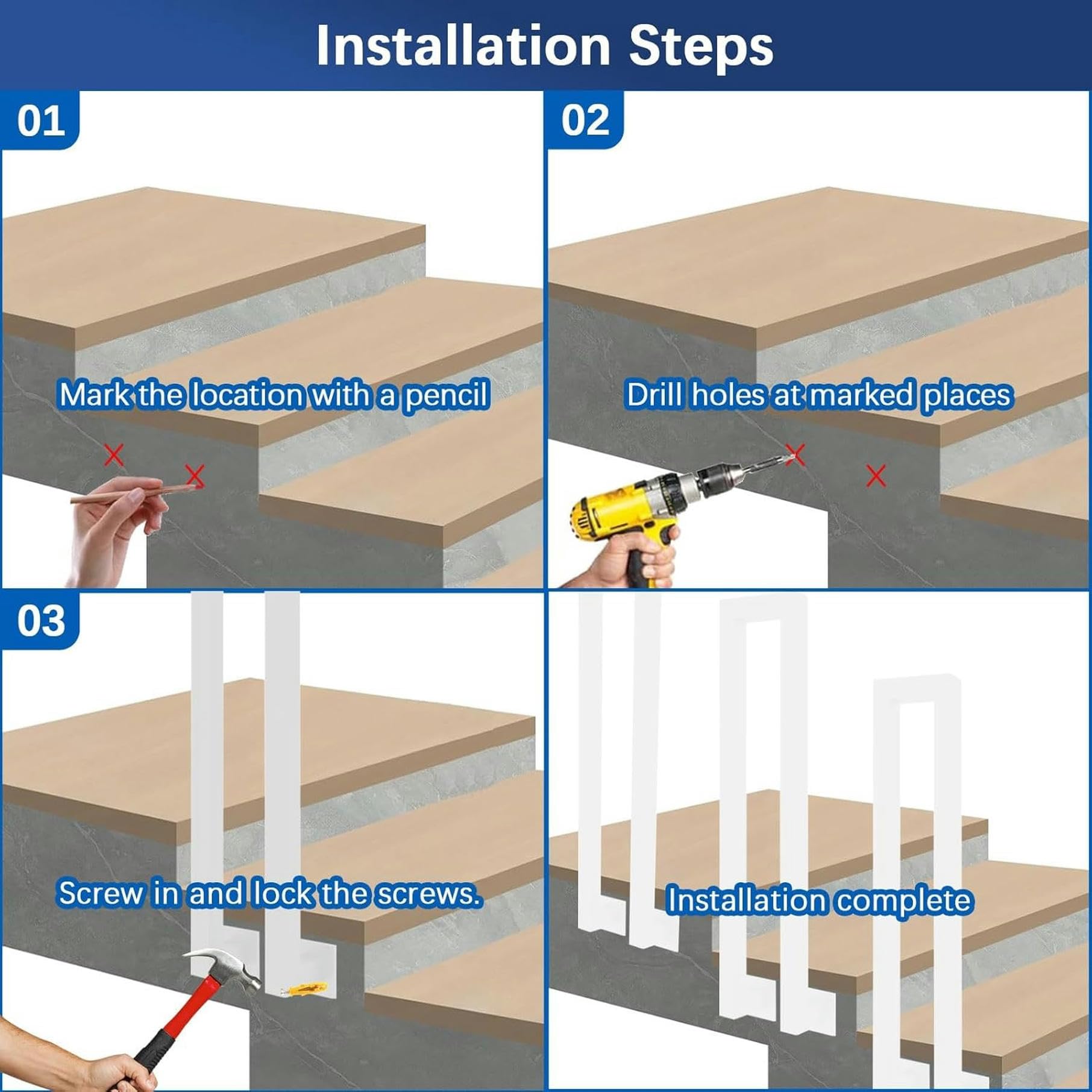 Installation Steps

01

Mark the location with a pencil

02

Drill holes at marked places

03

Screw in and lock the screws.

Installation complete