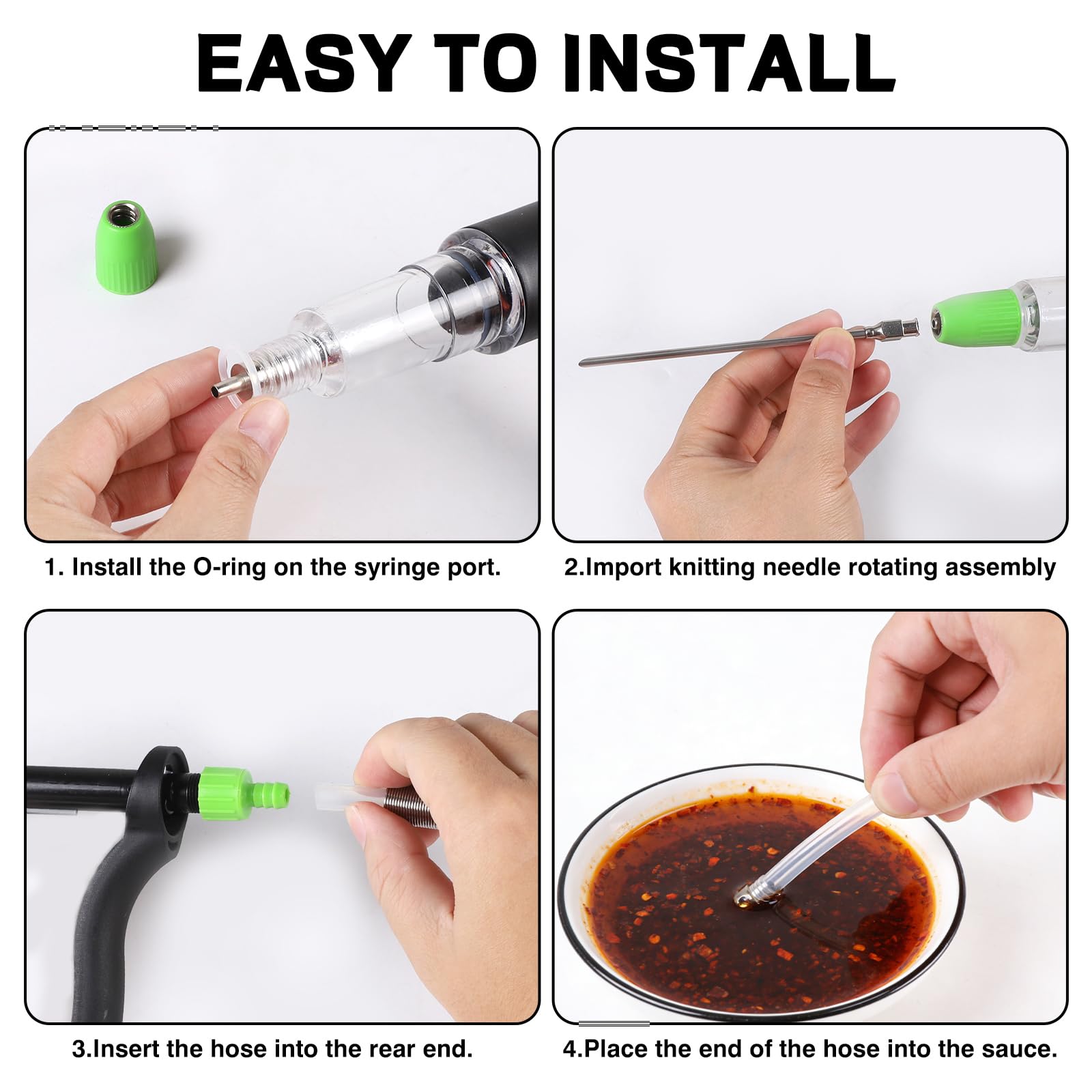 EASY TO INSTALL

1. Install the O-ring on the syringe port.

2.Import knitting needle rotating assembly

3.Insert the hose into the rear end.

4.Place the end of the hose into the sauce.