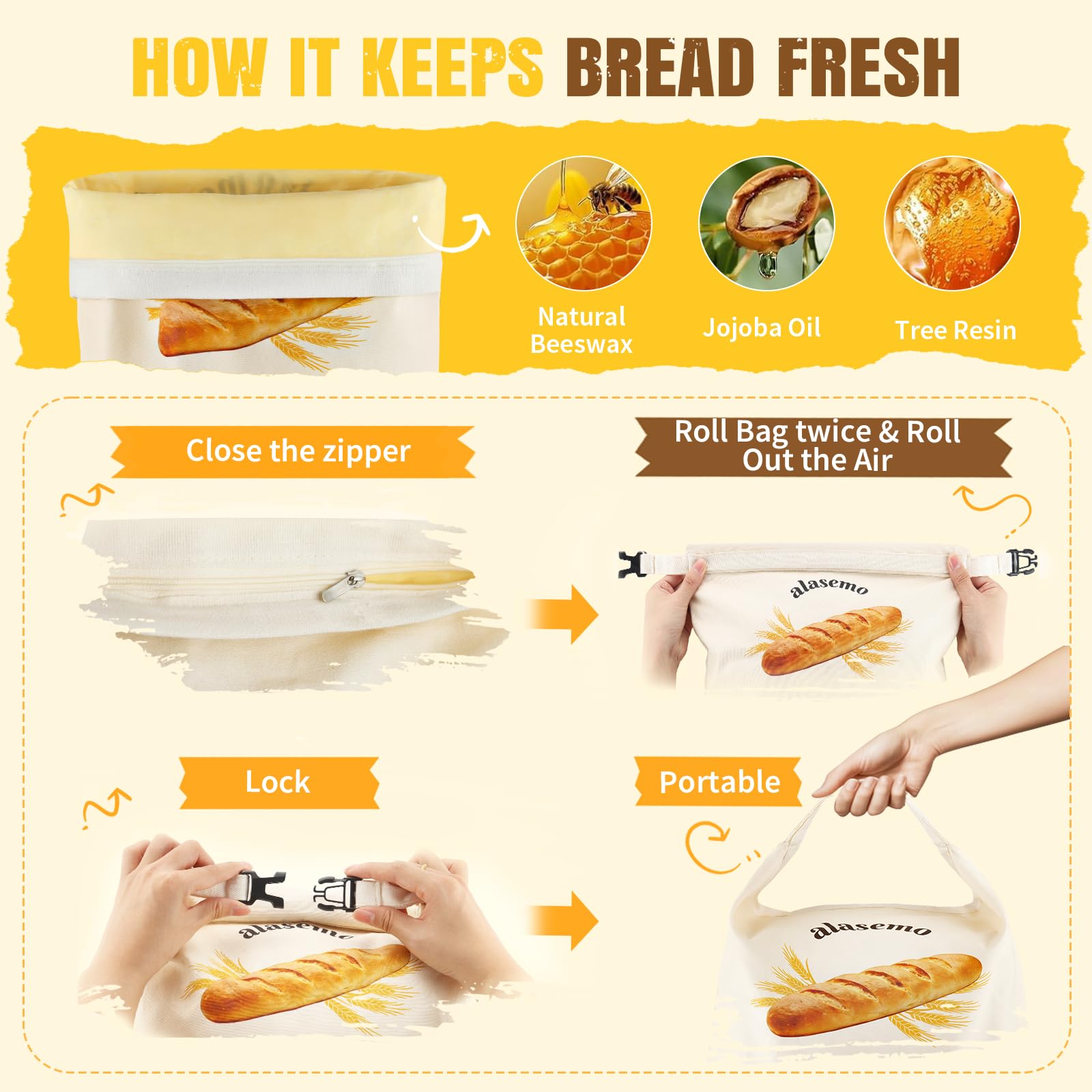 HOW IT KEEPS BREAD FRESH

Natural Beeswax

Jojoba Oil

Tree Resin

Close the zipper

Roll Bag twice & Roll Out the Air

alasemo

Lock

alasemo

Portable

alasemo