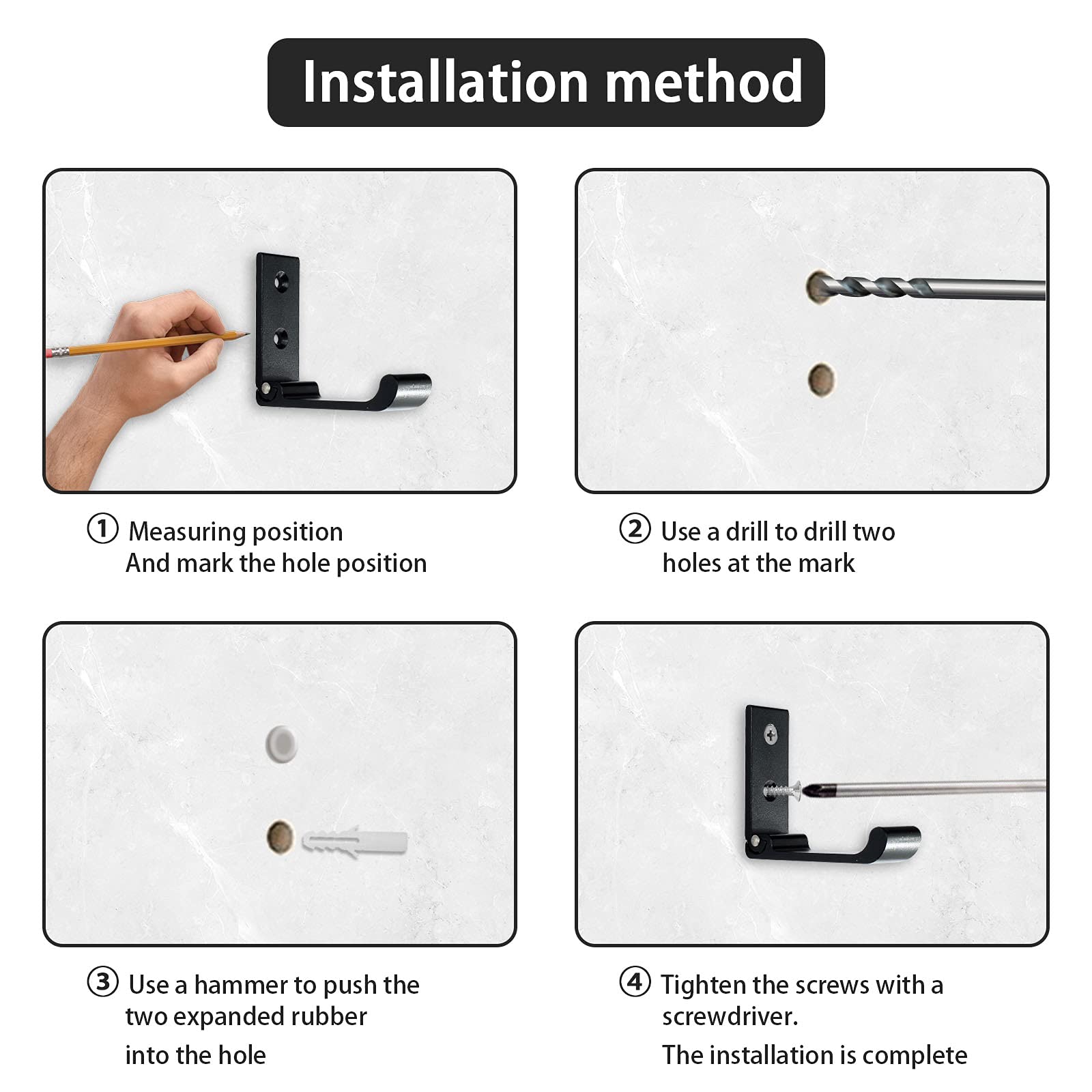 Installation method

① Measuring position
And mark the hole position

② Use a drill to drill two holes at the mark

③ Use a hammer to push the two expanded rubber
into the hole

④ Tighten the screws with a screwdriver.
The installation is complete