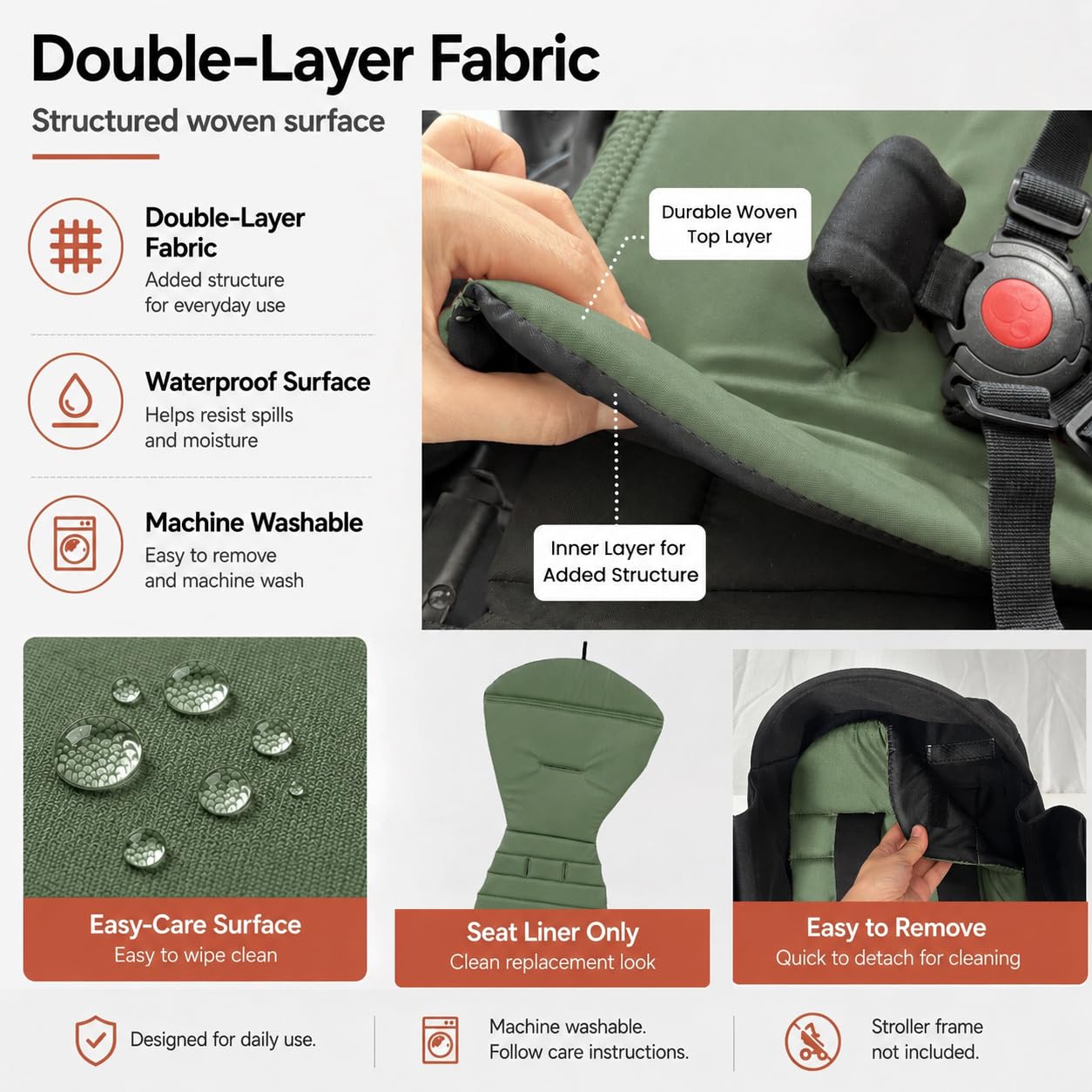 Double-Layer Fabric

Structured woven surface

Double-Layer Fabric
Added structure for everyday use

Waterproof Surface
Helps resist spills and moisture

Machine Washable
Easy to remove and machine wash

Durable Woven Top Layer

Inner Layer for Added Structure

Easy-Care Surface
Easy to wipe clean

Seat Liner Only
Clean replacement look

Easy to Remove
Quick to detach for cleaning

Designed for daily use.

Machine washable. Follow care instructions.

Stroller frame not included.