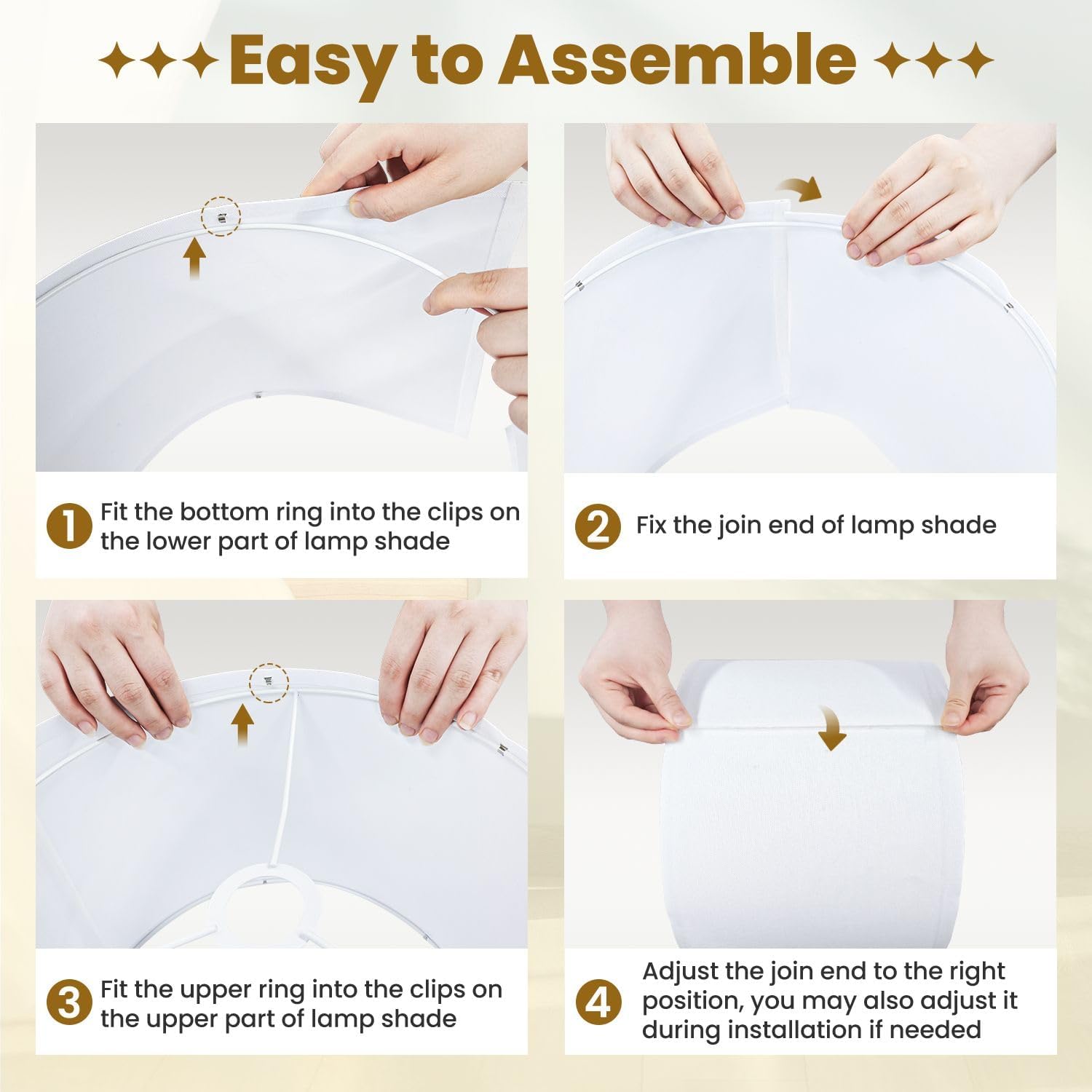 Easy to Assemble

1 Fit the bottom ring into the clips on the lower part of lamp shade

2 Fix the join end of lamp shade

3 Fit the upper ring into the clips on the upper part of lamp shade

4 Adjust the join end to the right position, you may also adjust it during installation if needed