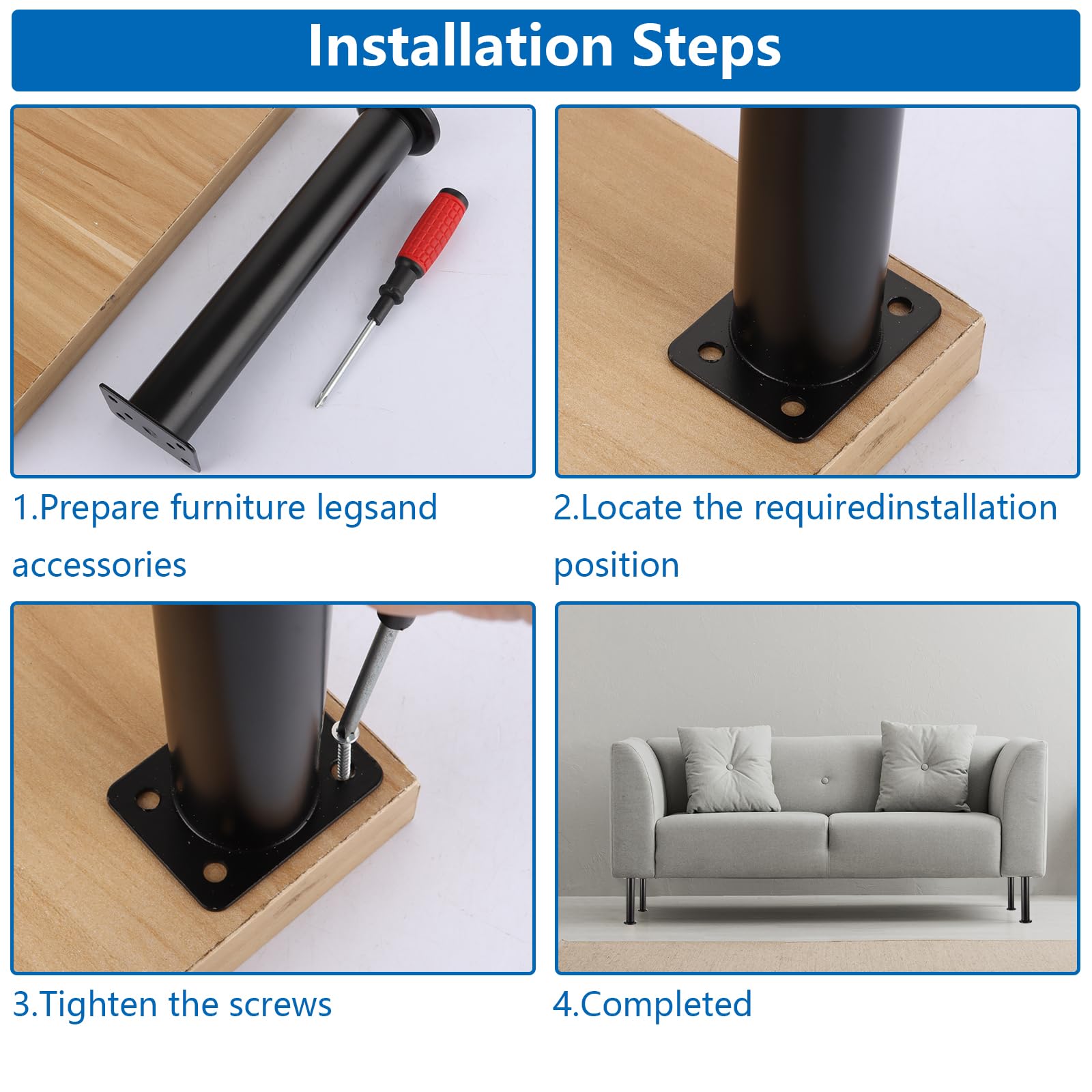 Installation Steps

1.Prepare furniture legsand accessories

2.Locate the requiredinstallation position

3.Tighten the screws

4.Completed