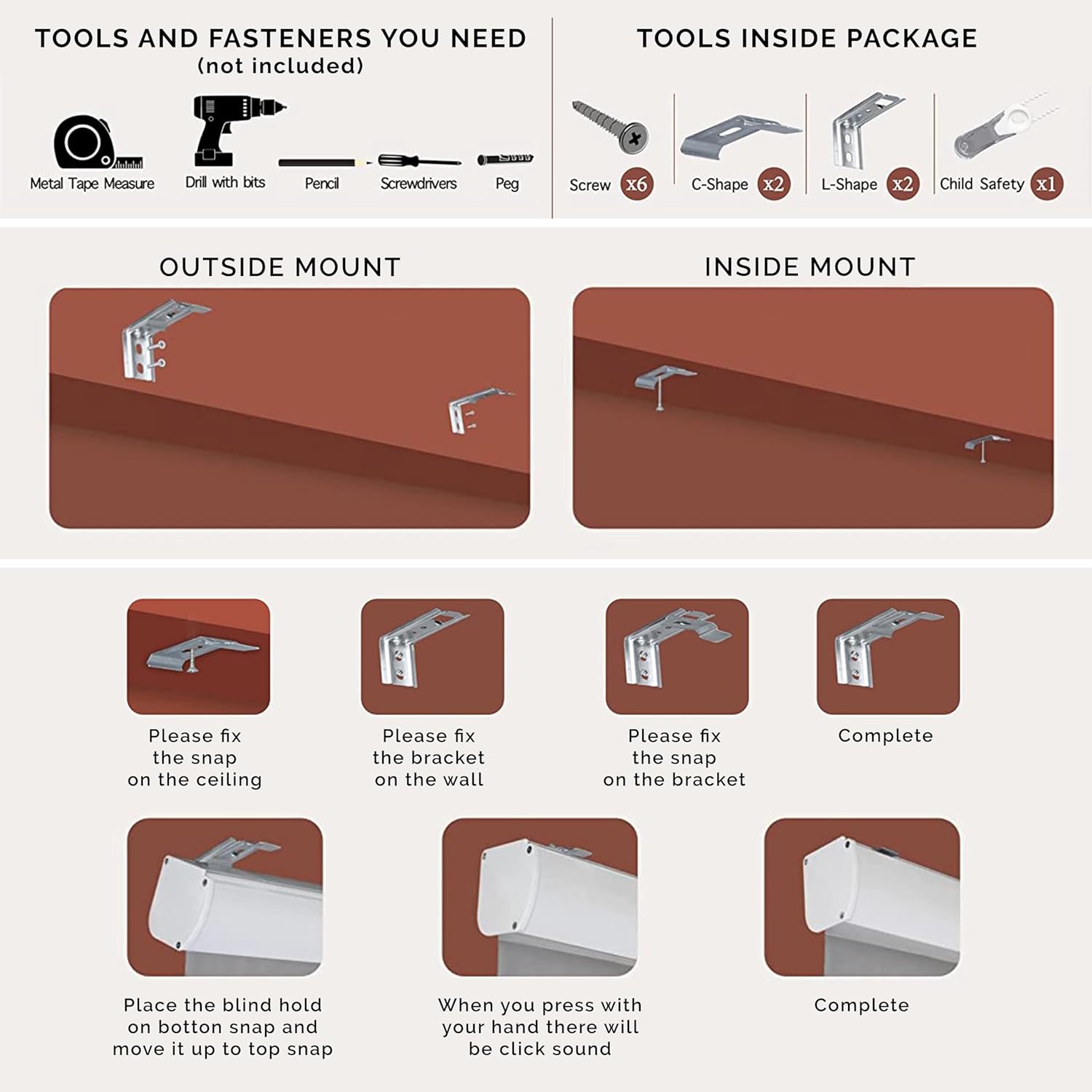 TOOLS AND FASTENERS YOU NEED
(not included)

Metal Tape Measure
Drill with bits
Pencil
Screwdrivers
Peg

TOOLS INSIDE PACKAGE

Screw x6
C-Shape x2
L-Shape x2
Child Safety x1

OUTSIDE MOUNT

INSIDE MOUNT

Please fix the snap on the ceiling

Please fix the bracket on the wall

Please fix the snap on the bracket

Complete

Place the blind hold on botton snap and move it up to top snap

When you press with your hand there will be click sound

Complete