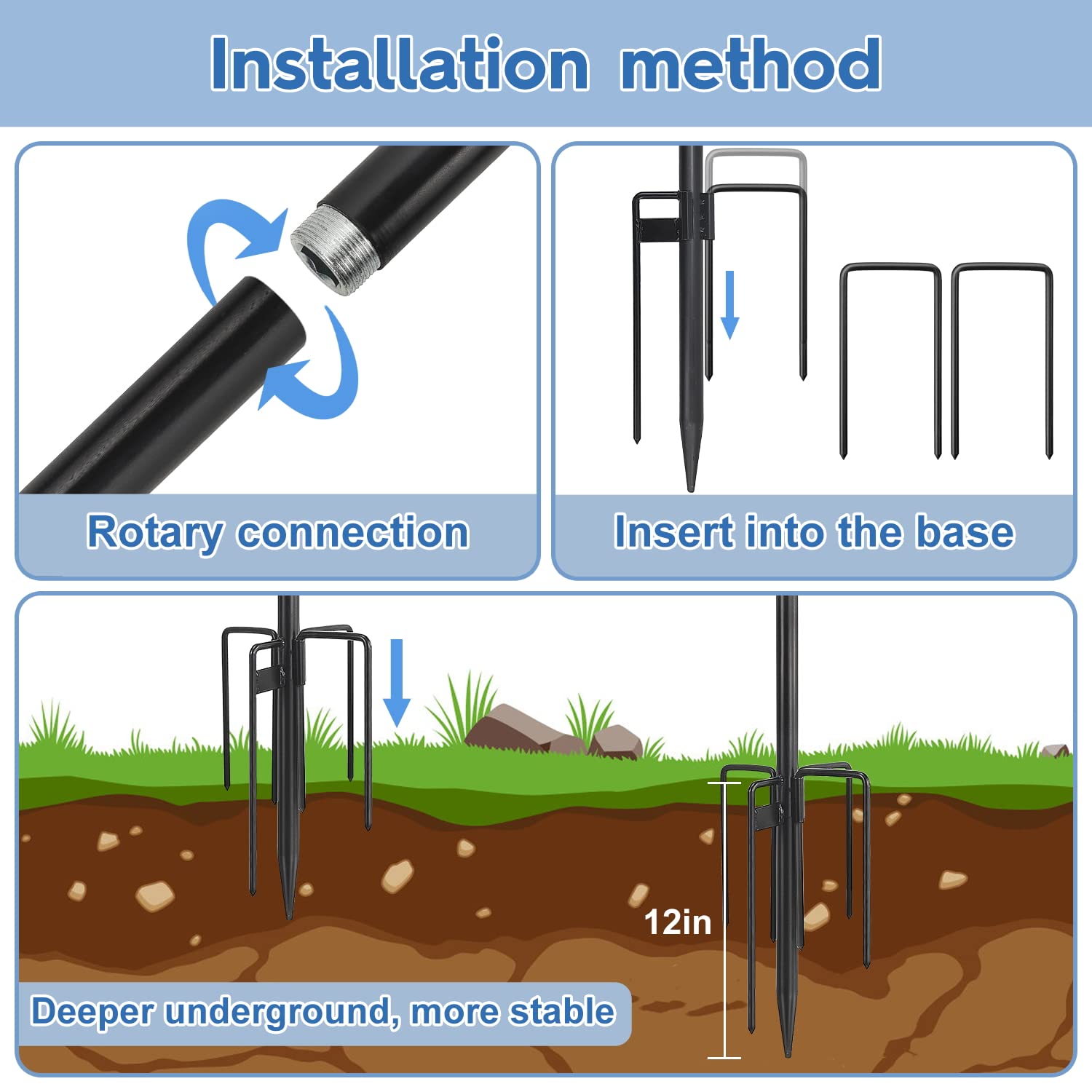 Installation method

Rotary connection

Insert into the base

12in

Deeper underground, more stable