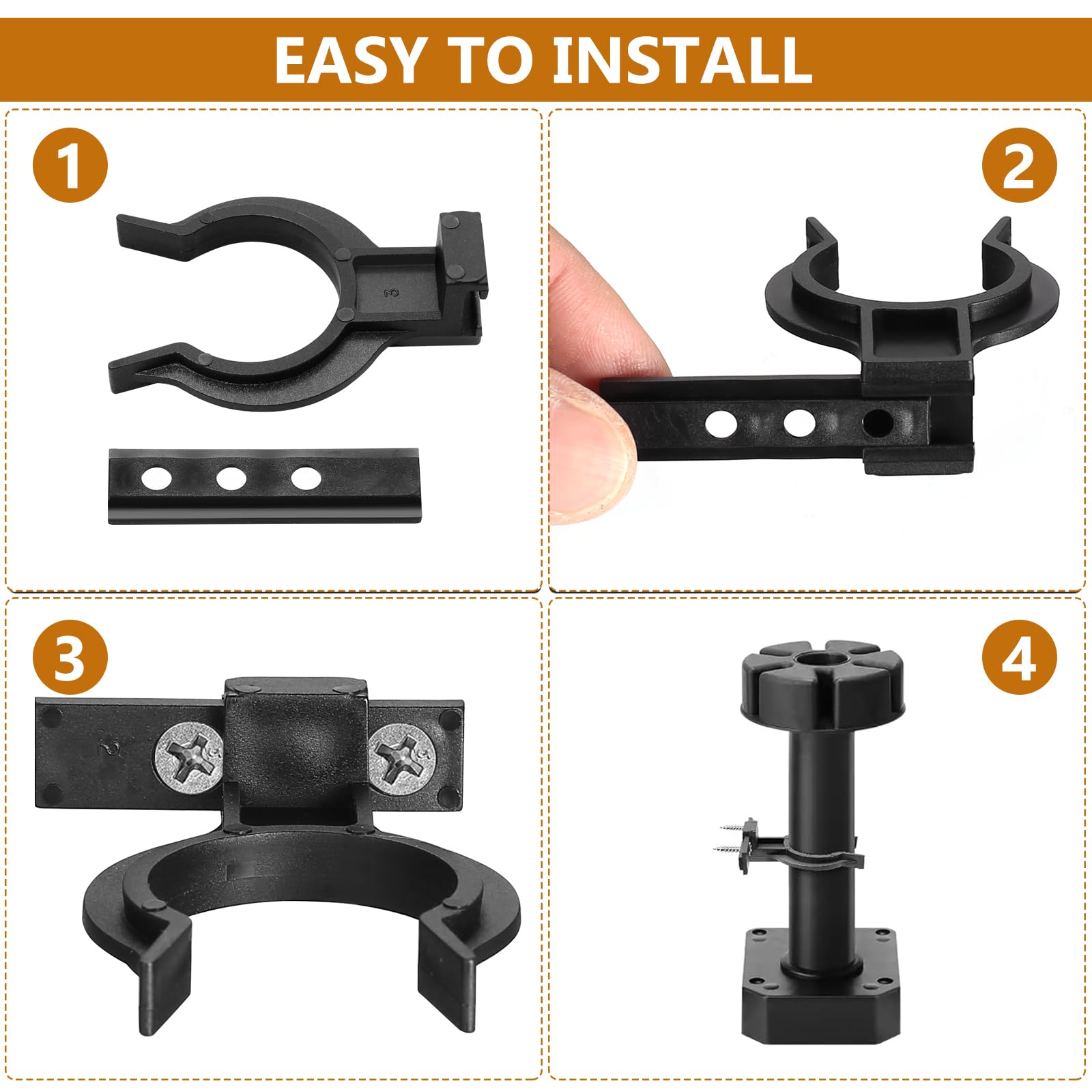 EASY TO INSTALL

1

2

3

4