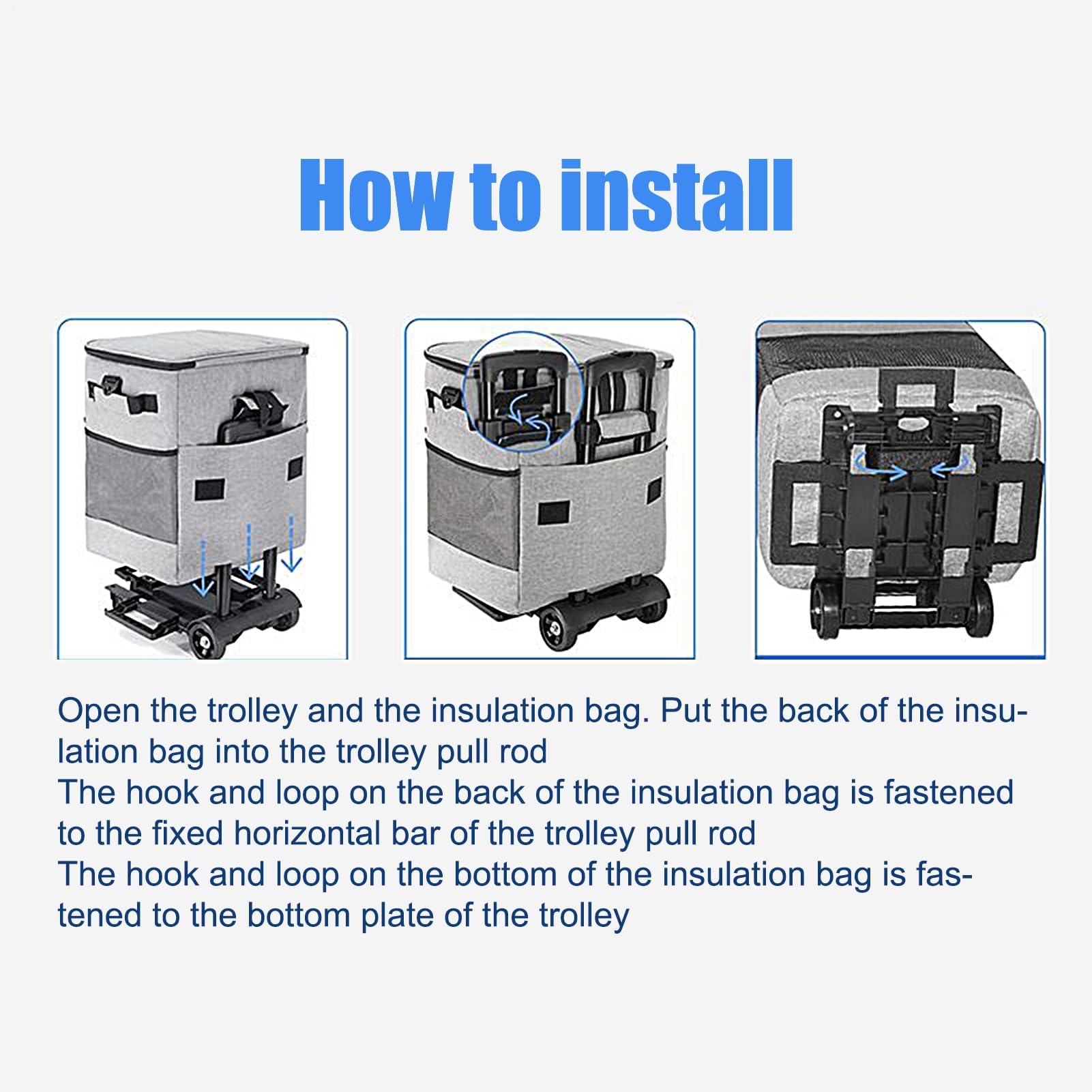 How to install

Open the trolley and the insulation bag. Put the back of the insulation bag into the trolley pull rod
The hook and loop on the back of the insulation bag is fastened to the fixed horizontal bar of the trolley pull rod
The hook and loop on the bottom of the insulation bag is fastened to the bottom plate of the trolley