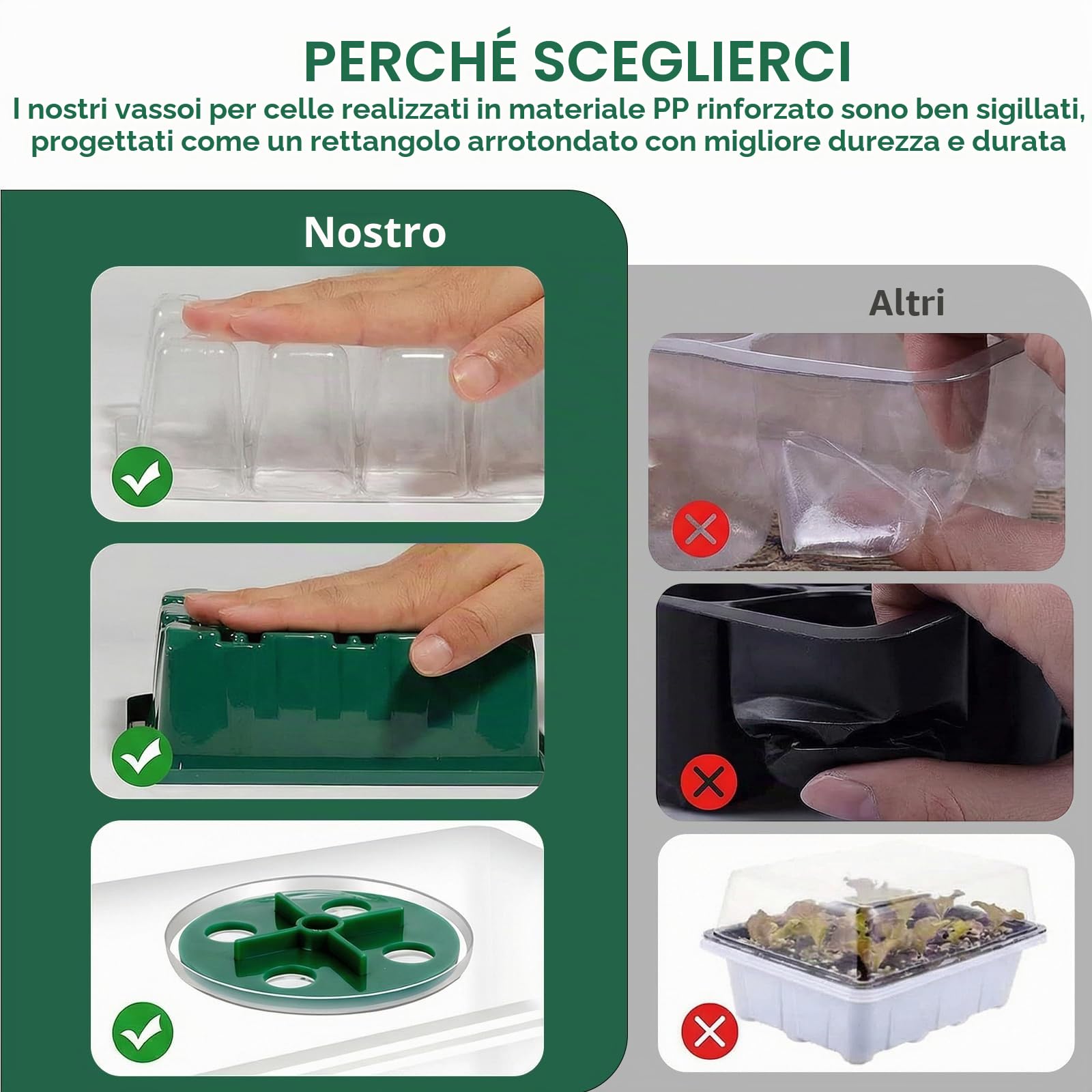 PERCHÉ SCEGLIERCI

I nostri vassoi per celle realizzati in materiale PP rinforzato sono ben sigillati, progettati come un rettangolo arrotondato con migliore durezza e durata

Nostro

Altri