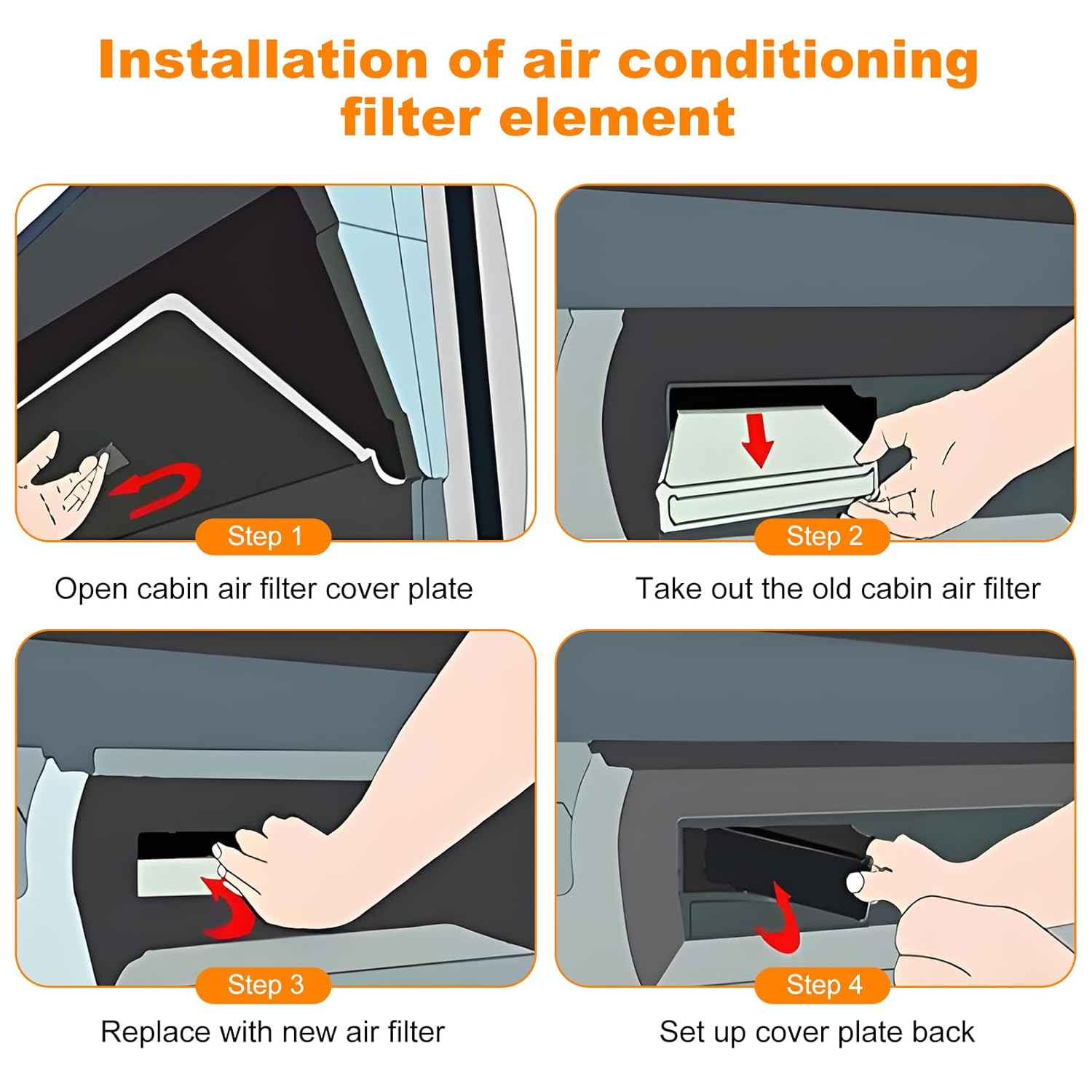 Installation of air conditioning filter element

Step 1

Open cabin air filter cover plate

Step 2

Take out the old cabin air filter

Step 3

Replace with new air filter

Step 4

Set up cover plate back