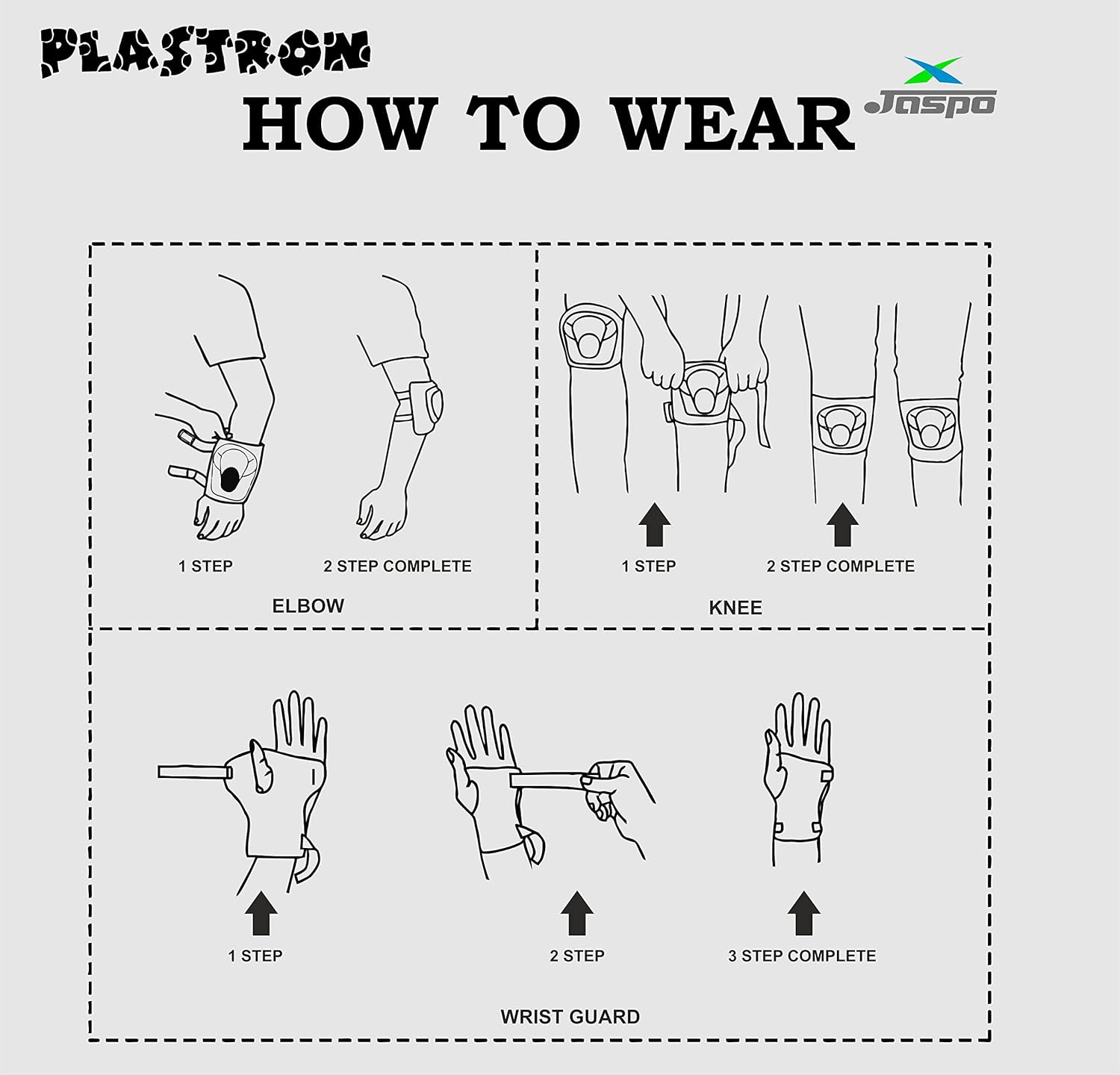 PLASTRON

HOW TO WEAR

Jaspo

1 STEP

2 STEP COMPLETE

ELBOW

1 STEP

2 STEP COMPLETE

KNEE

1 STEP

2 STEP

3 STEP COMPLETE

WRIST GUARD