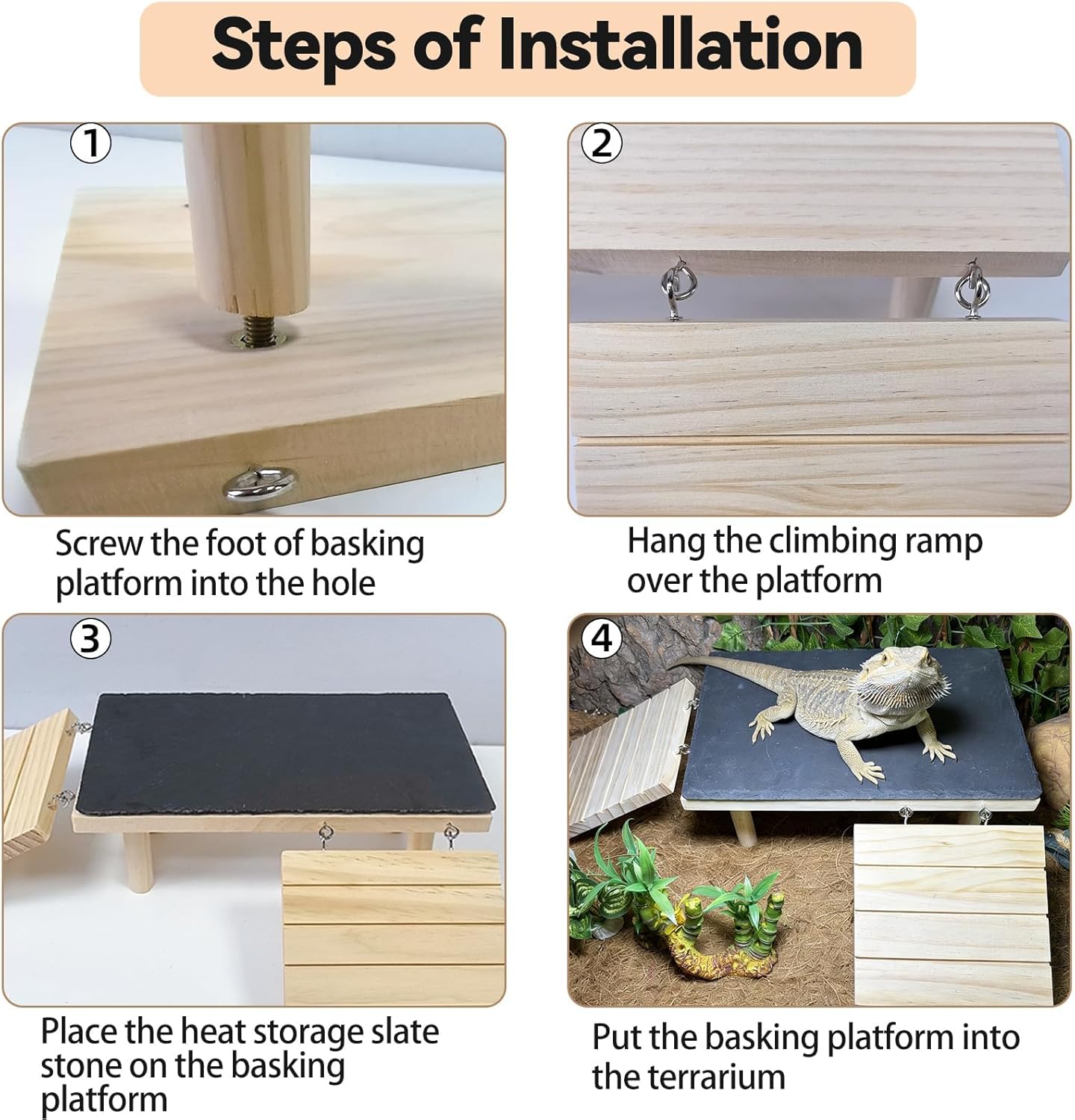 Steps of Installation

①

Screw the foot of basking platform into the hole

②

Hang the climbing ramp over the platform

③

Place the heat storage slate stone on the basking platform

④

Put the basking platform into the terrarium