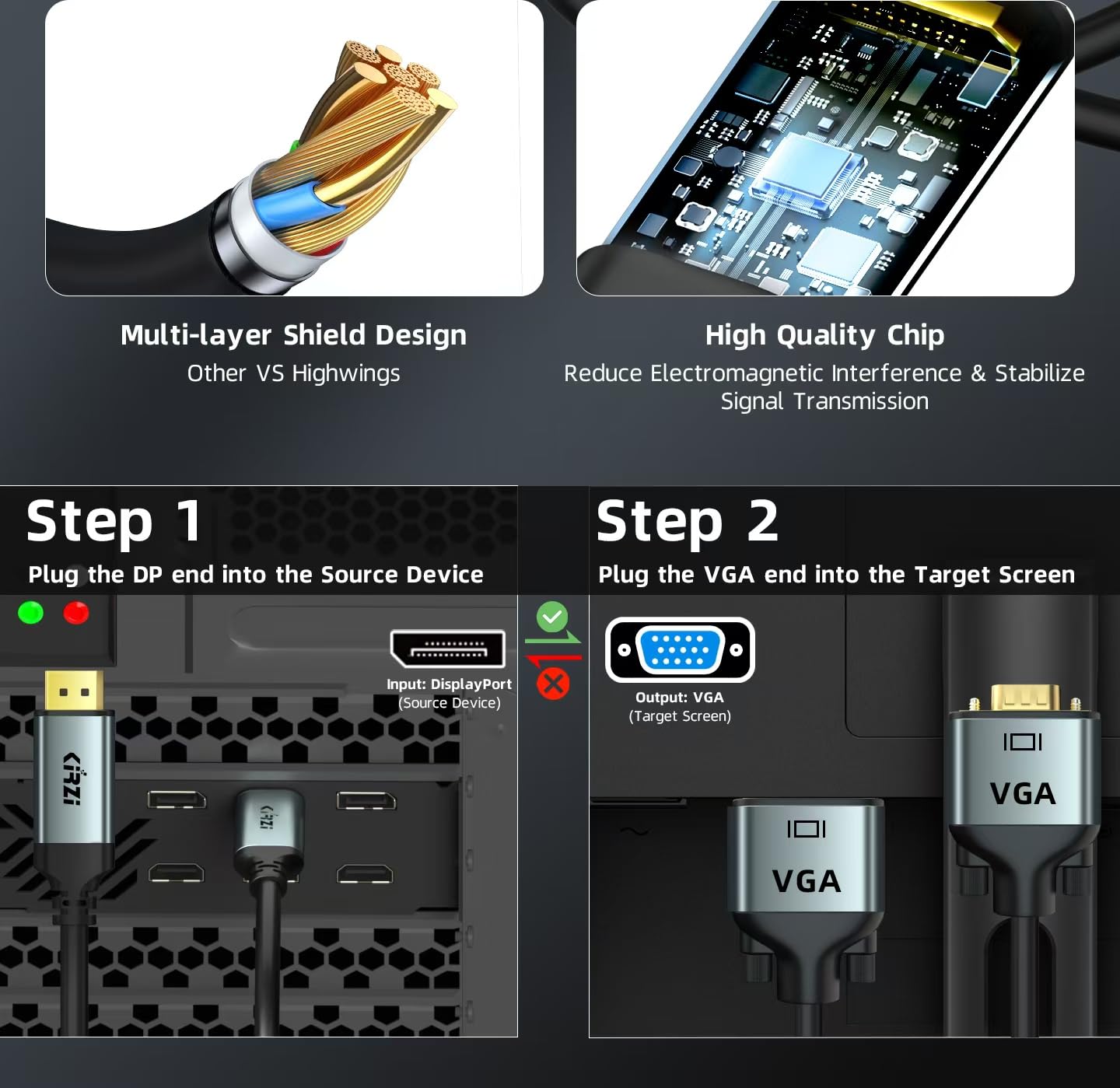 Multi-layer Shield Design
Other VS Highwings

High Quality Chip
Reduce Electromagnetic Interference & Stabilize Signal Transmission

Step 1
Plug the DP end into the Source Device

Input: DisplayPort
(Source Device)

KiRZi

KiRZi

Step 2
Plug the VGA end into the Target Screen

Output: VGA
(Target Screen)

VGA

VGA