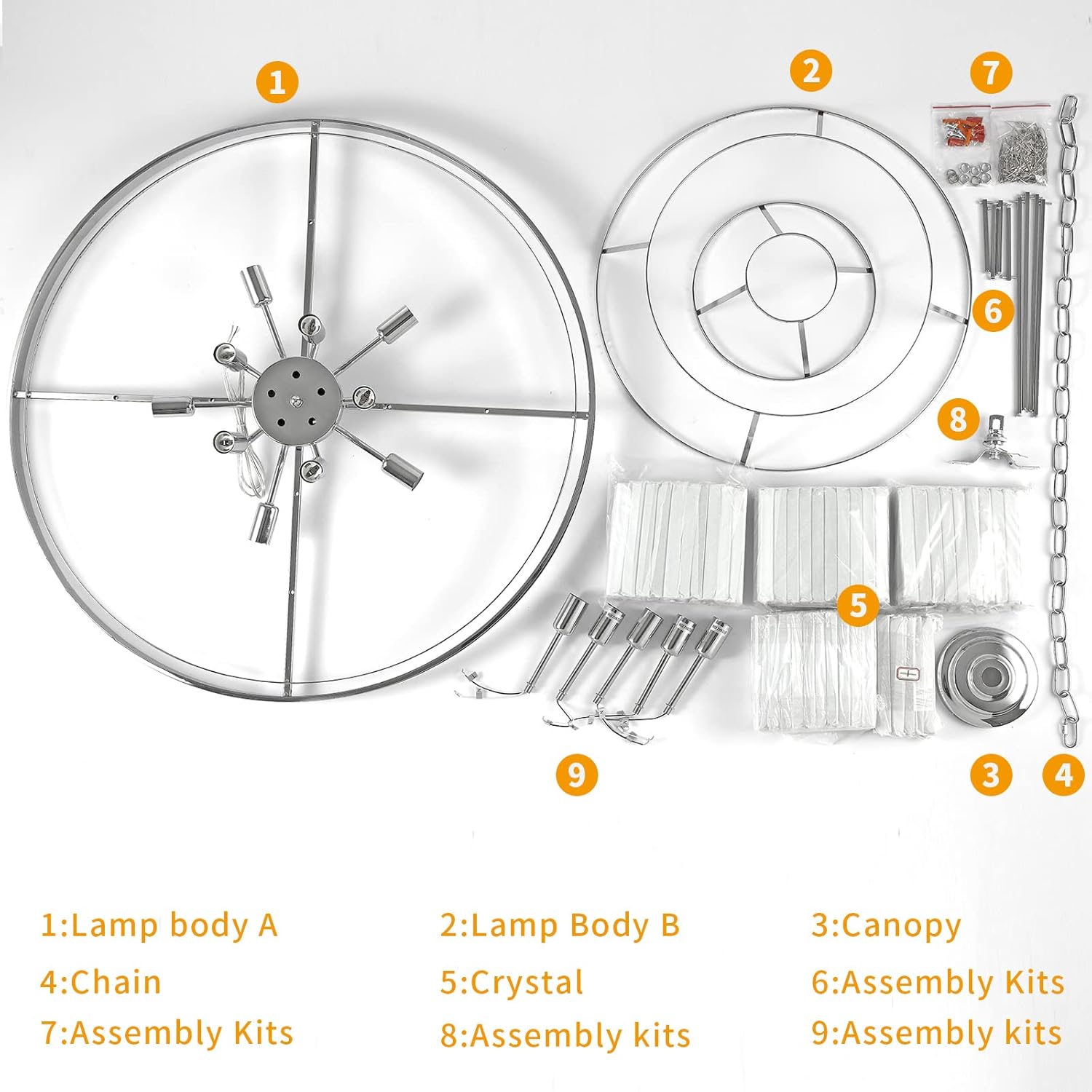 1

2

7

6

8

5

9

3

4

1:Lamp body A

2:Lamp Body B

3:Canopy

4:Chain

5:Crystal

6:Assembly Kits

7:Assembly Kits

8:Assembly kits

9:Assembly kits