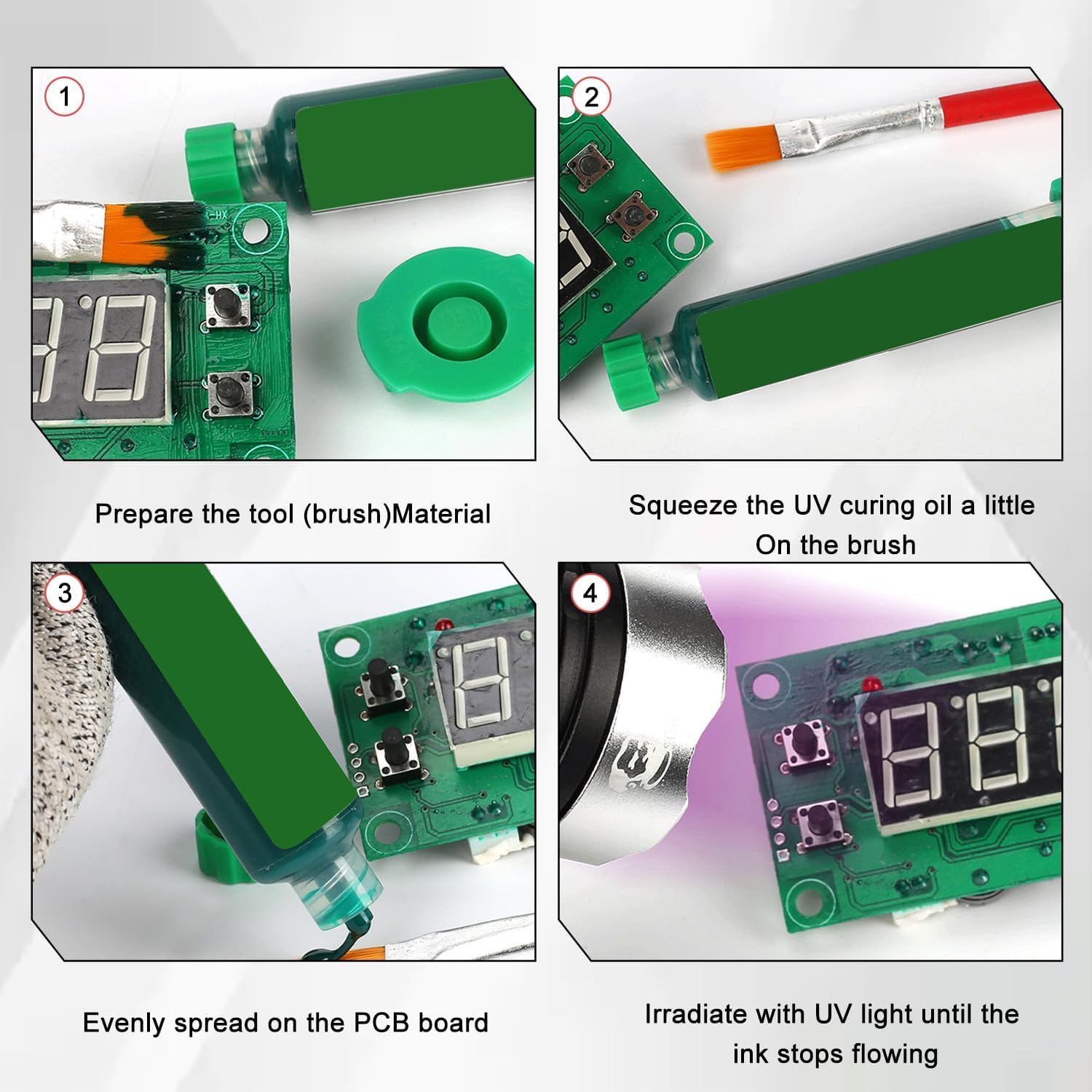 1

Prepare the tool (brush)Material

2

Squeeze the UV curing oil a little On the brush

3

Evenly spread on the PCB board

4

Irradiate with UV light until the ink stops flowing