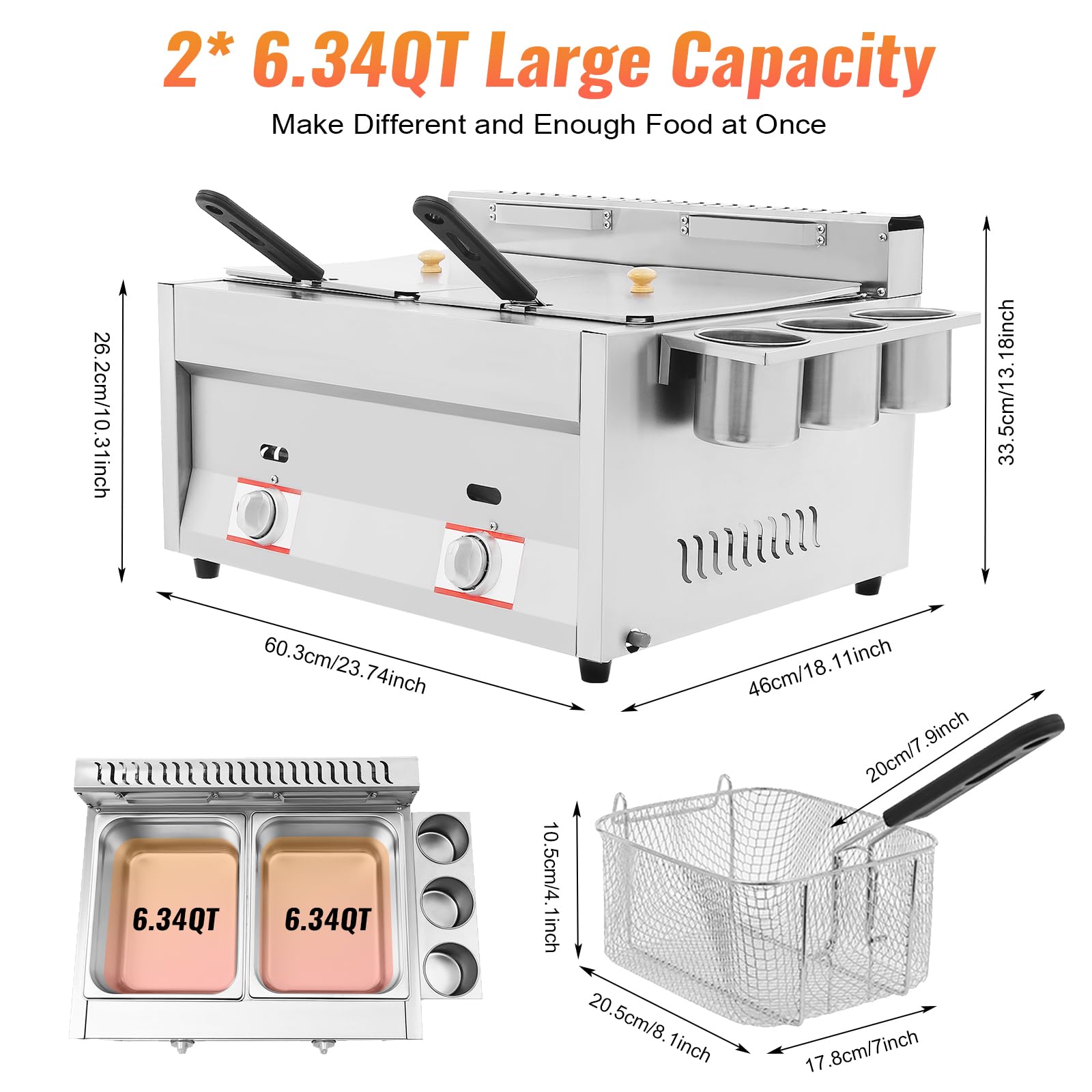 2* 6.34QT Large Capacity

Make Different and Enough Food at Once

26.2cm/10.31inch

33.5cm/13.18inch

60.3cm/23.74inch

46cm/18.11inch

6.34QT

6.34QT

20cm/7.9inch

10.5cm/4.1inch

20.5cm/8.1inch

17.8cm/7inch