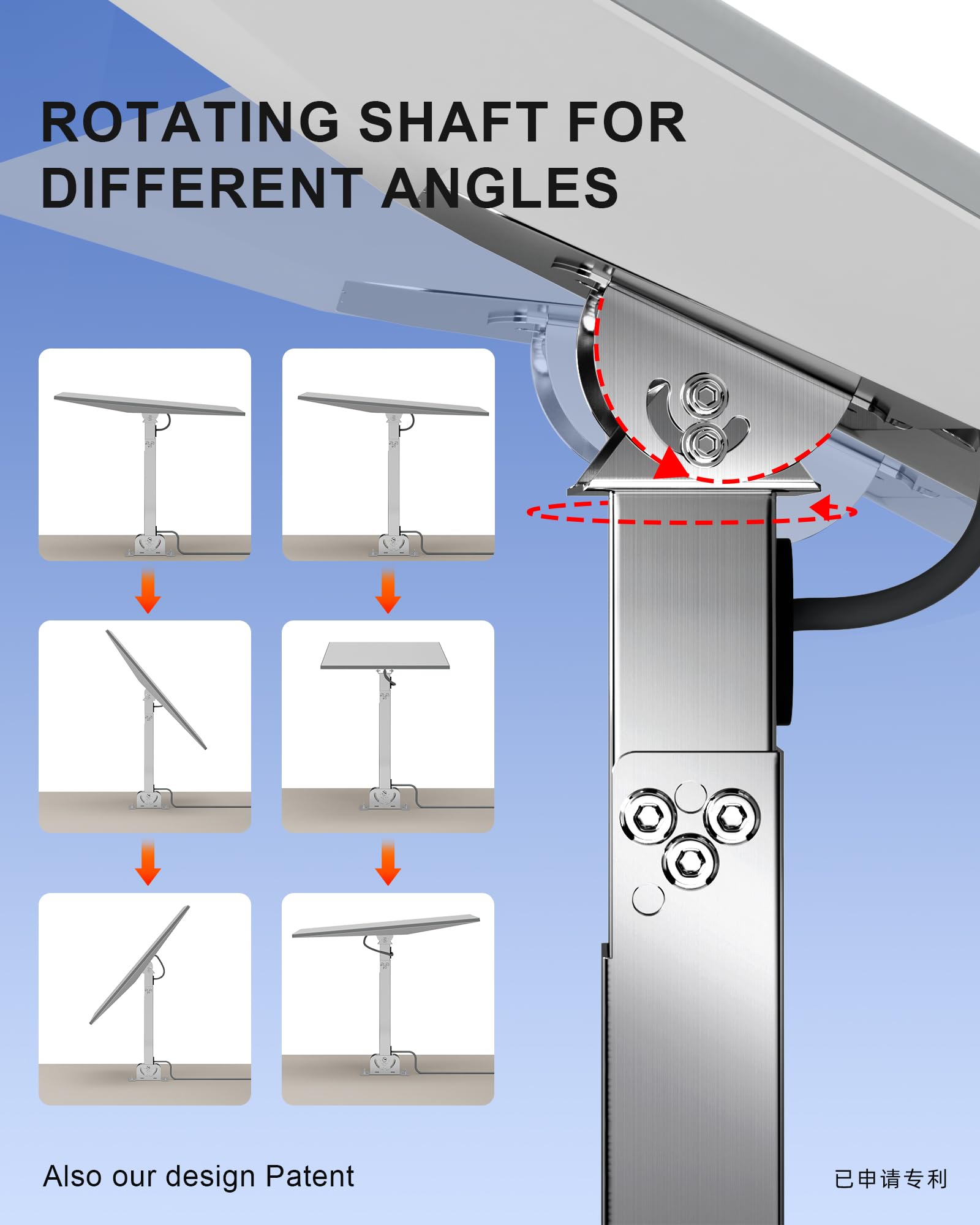 ROTATING SHAFT FOR DIFFERENT ANGLES

Also our design Patent

已申请专利