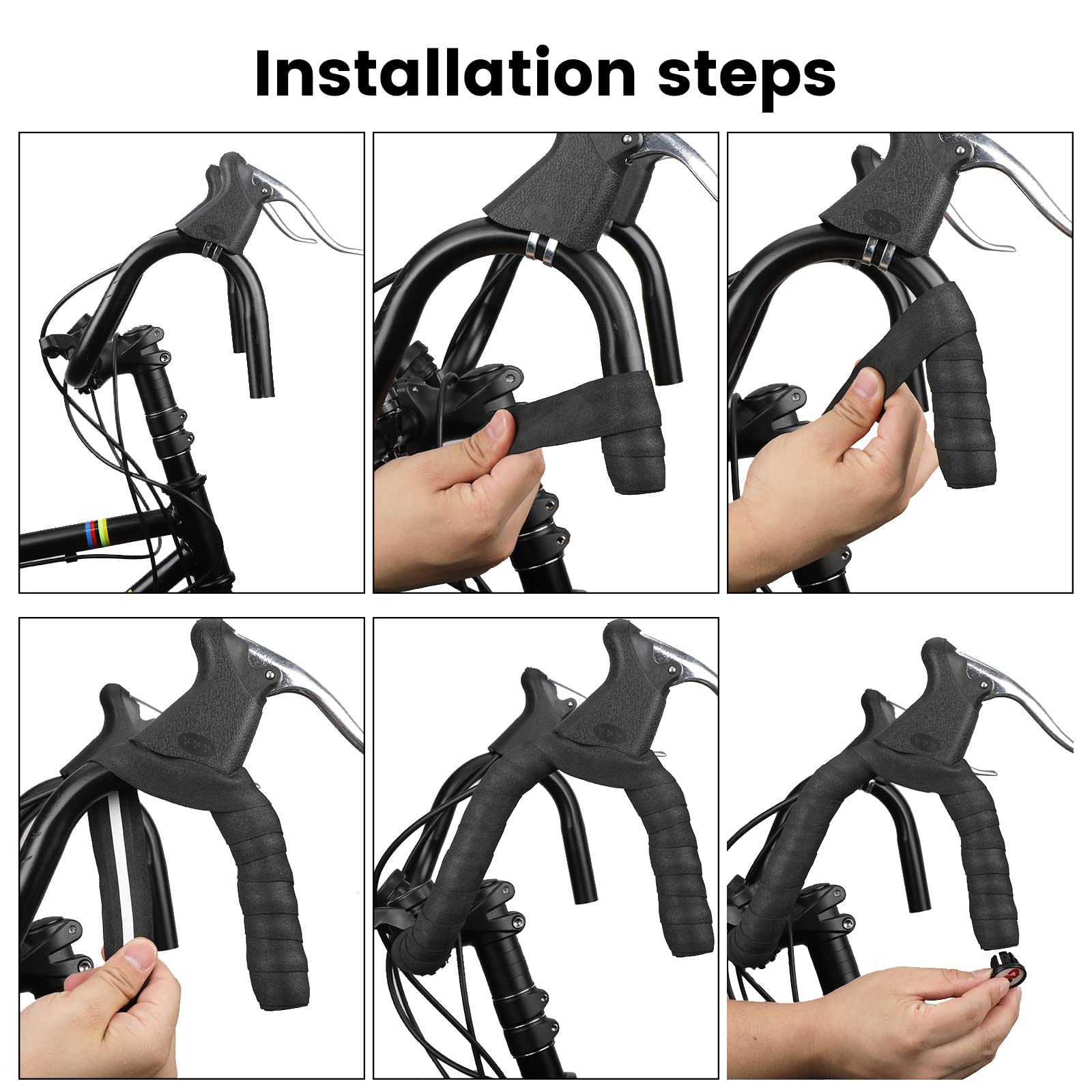 Installation steps