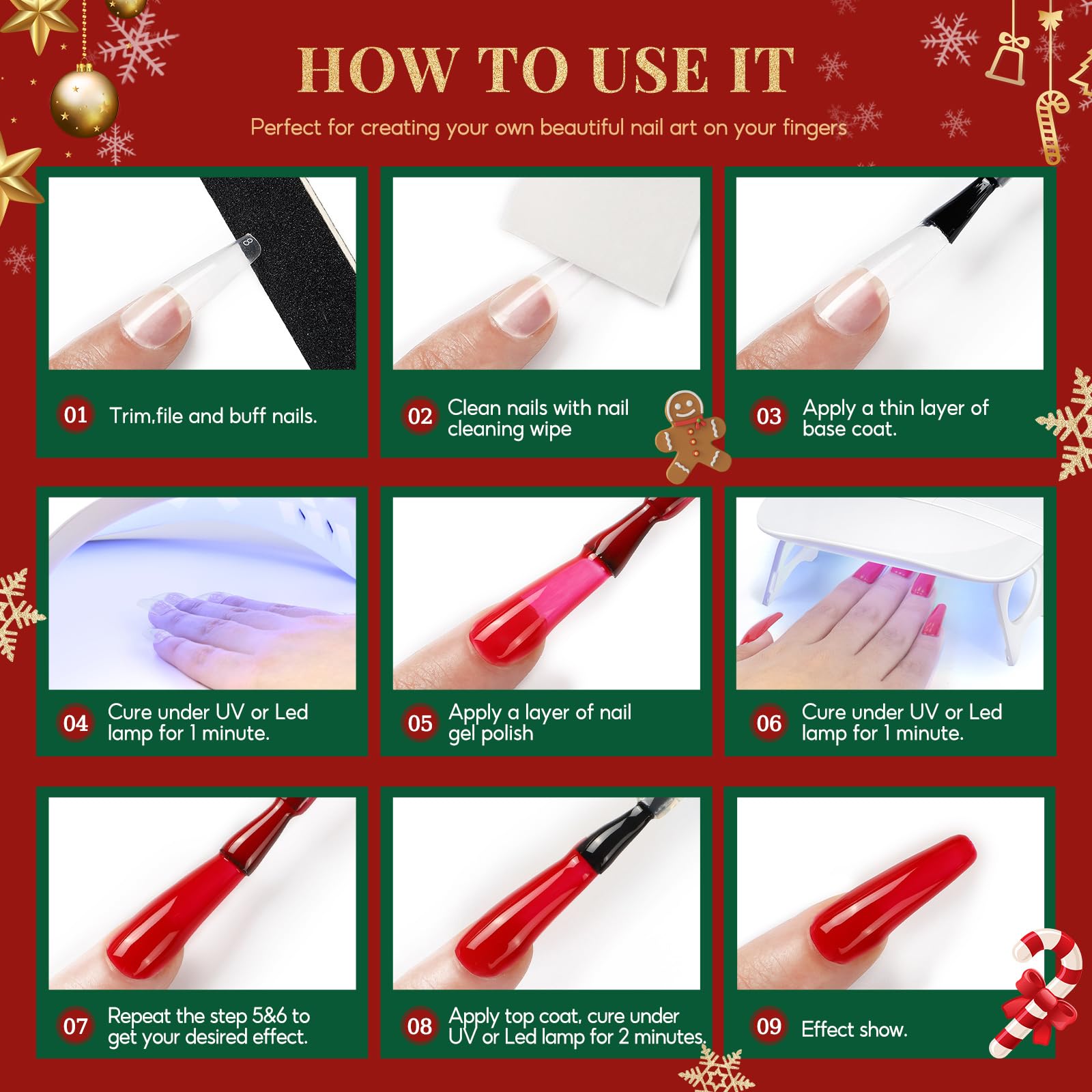 HOW TO USE IT

Perfect for creating your own beautiful nail art on your fingers

8

01 Trim,file and buff nails.

02 Clean nails with nail cleaning wipe

03 Apply a thin layer of base coat.

04 Cure under UV or Led lamp for 1 minute.

05 Apply a layer of nail gel polish

06 Cure under UV or Led lamp for 1 minute.

07 Repeat the step 5&6 to get your desired effect.

08 Apply top coat, cure under UV or Led lamp for 2 minutes.

09 Effect show.